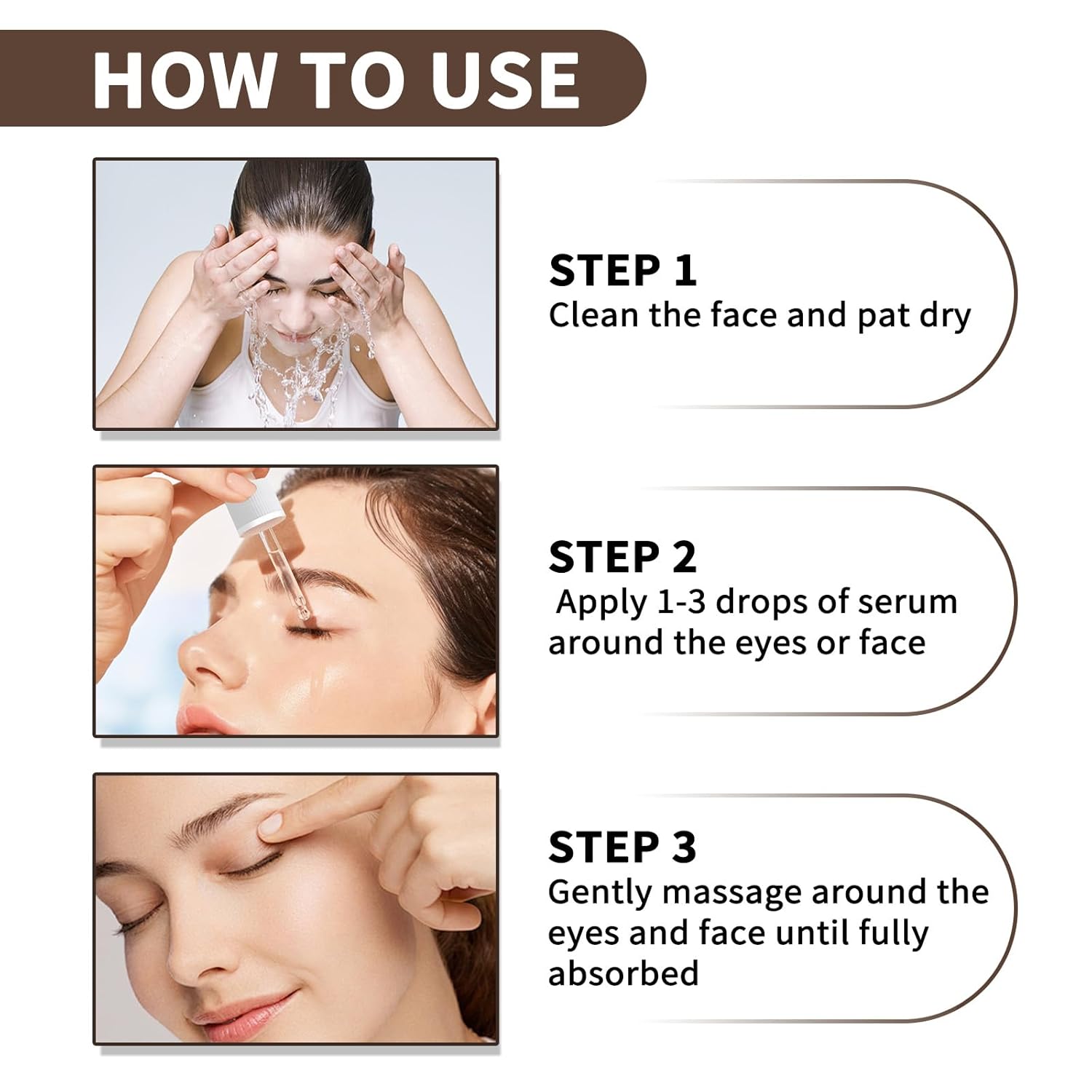 HOW TO USE

STEP 1
Clean the face and pat dry

STEP 2
Apply 1-3 drops of serum around the eyes or face

STEP 3
Gently massage around the eyes and face until fully absorbed