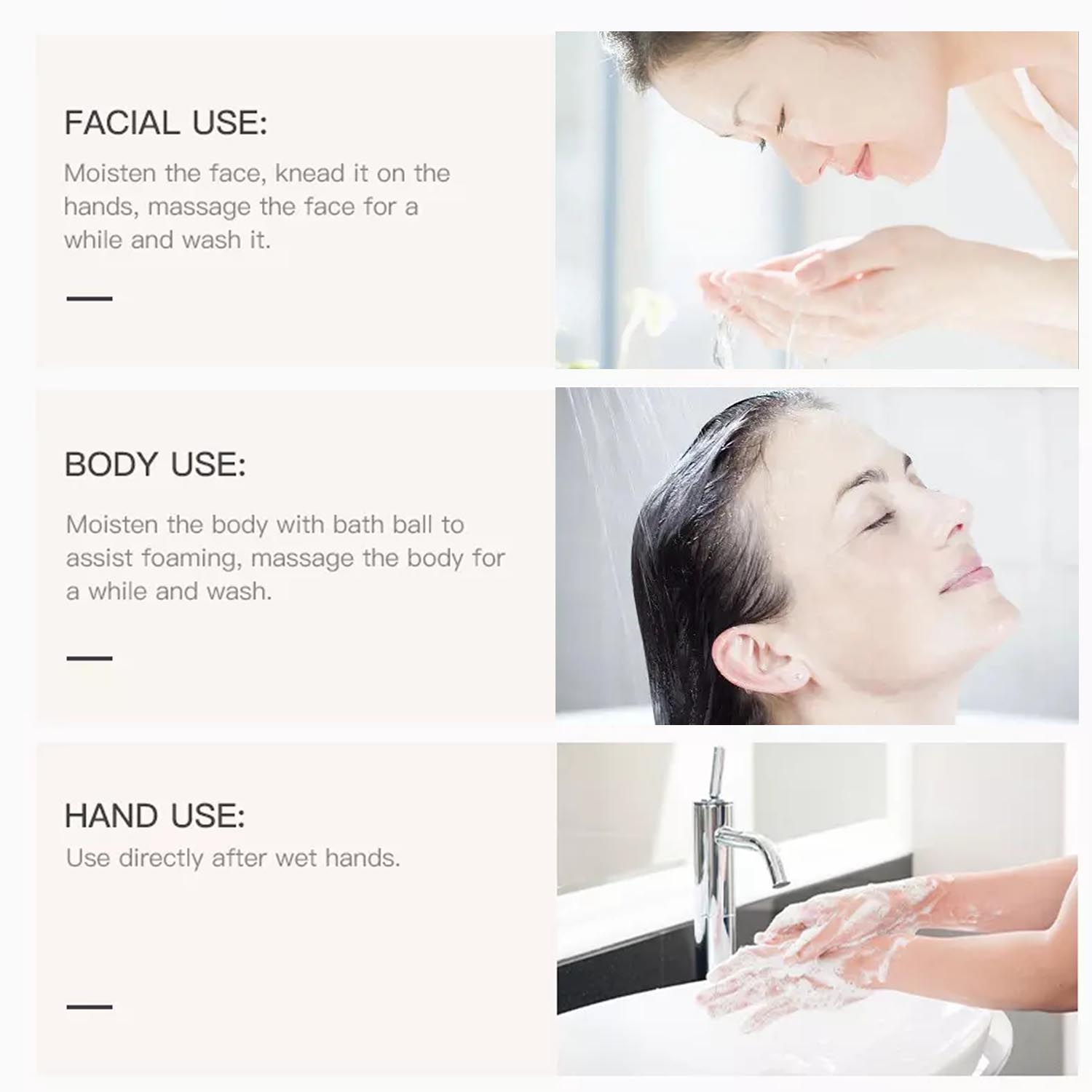 FACIAL USE:
Moisten the face, knead it on the hands, massage the face for a while and wash it.

BODY USE:
Moisten the body with bath ball to assist foaming, massage the body for a while and wash.

HAND USE:
Use directly after wet hands.