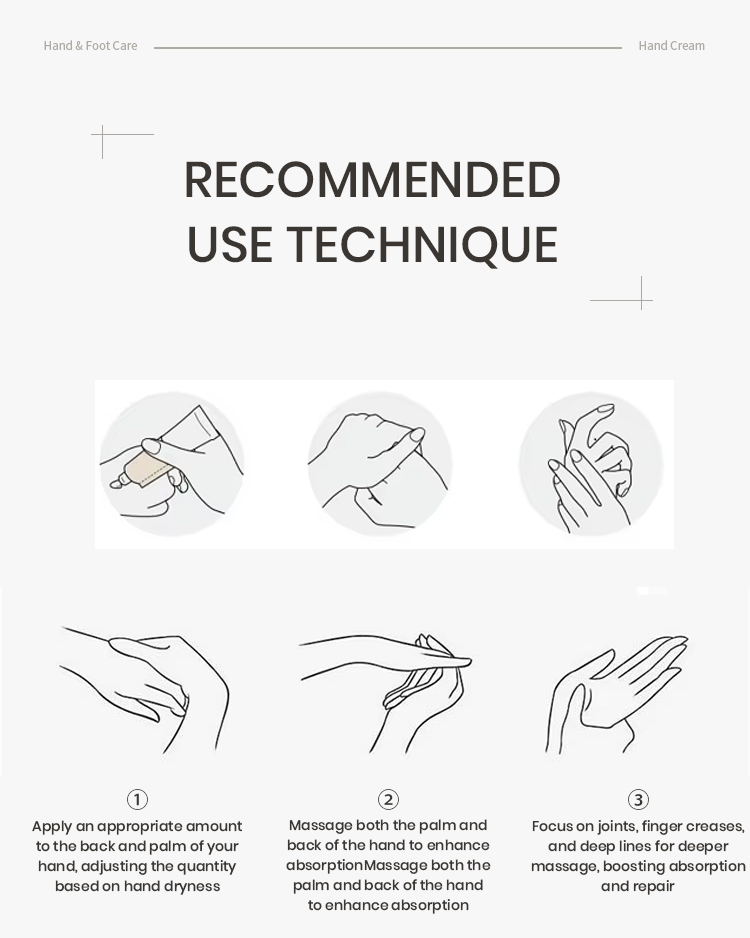 Hand & Foot Care

Hand Cream

RECOMMENDED USE TECHNIQUE

①
Apply an appropriate amount to the back and palm of your hand, adjusting the quantity based on hand dryness

②
Massage both the palm and back of the hand to enhance absorptionMassage both the palm and back of the hand to enhance absorption

③
Focus on joints, finger creases, and deep lines for deeper massage, boosting absorption and repair