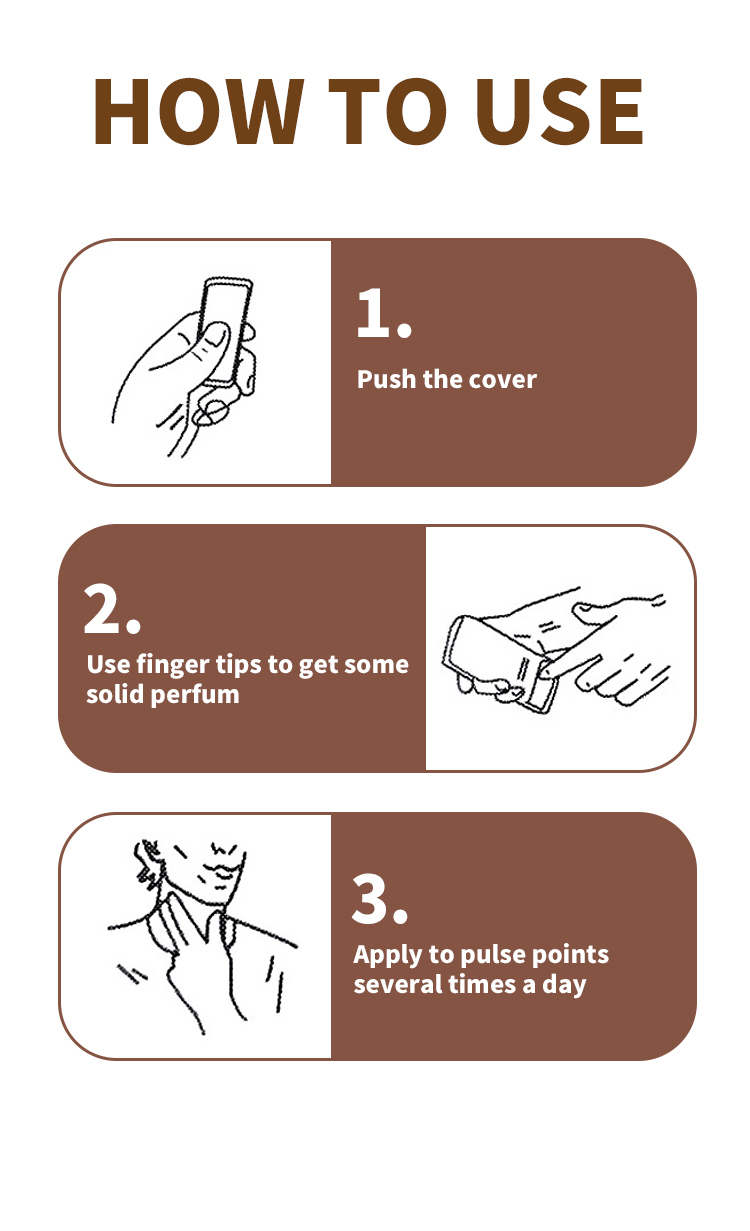 HOW TO USE

1.

Push the cover

2.

Use finger tips to get some solid perfum

3.

Apply to pulse points several times a day