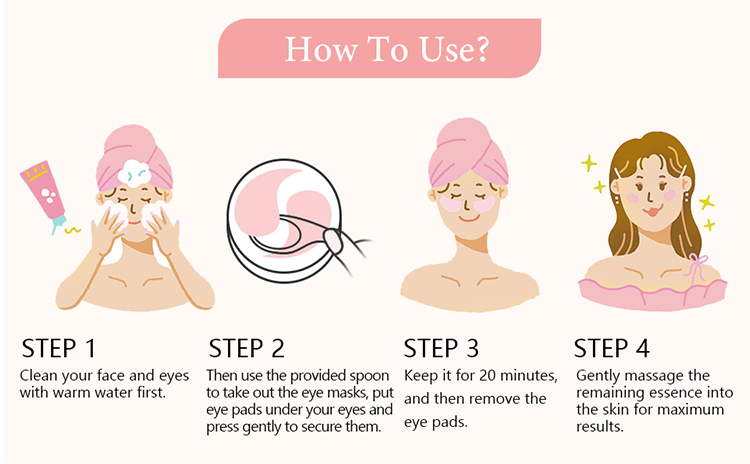 How To Use?

STEP 1
Clean your face and eyes with warm water first.

STEP 2
Then use the provided spoon to take out the eye masks, put eye pads under your eyes and press gently to secure them.

STEP 3
Keep it for 20 minutes, and then remove the eye pads.

STEP 4
Gently massage the remaining essence into the skin for maximum results.