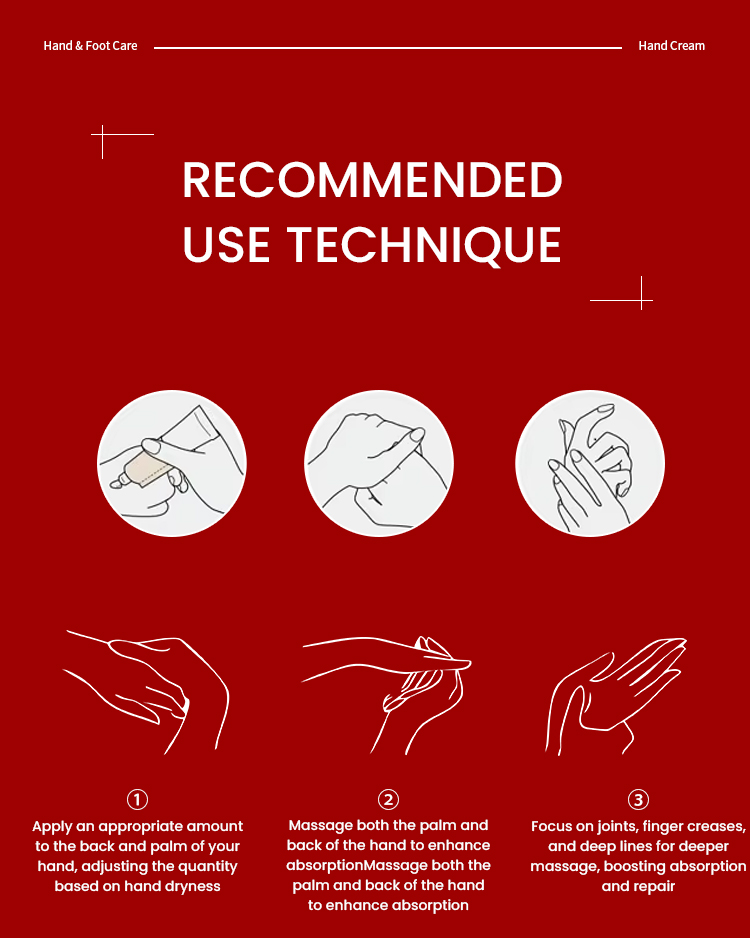 Hand & Foot Care

Hand Cream

RECOMMENDED USE TECHNIQUE

①
Apply an appropriate amount to the back and palm of your hand, adjusting the quantity based on hand dryness

②
Massage both the palm and back of the hand to enhance absorptionMassage both the palm and back of the hand to enhance absorption

③
Focus on joints, finger creases, and deep lines for deeper massage, boosting absorption and repair