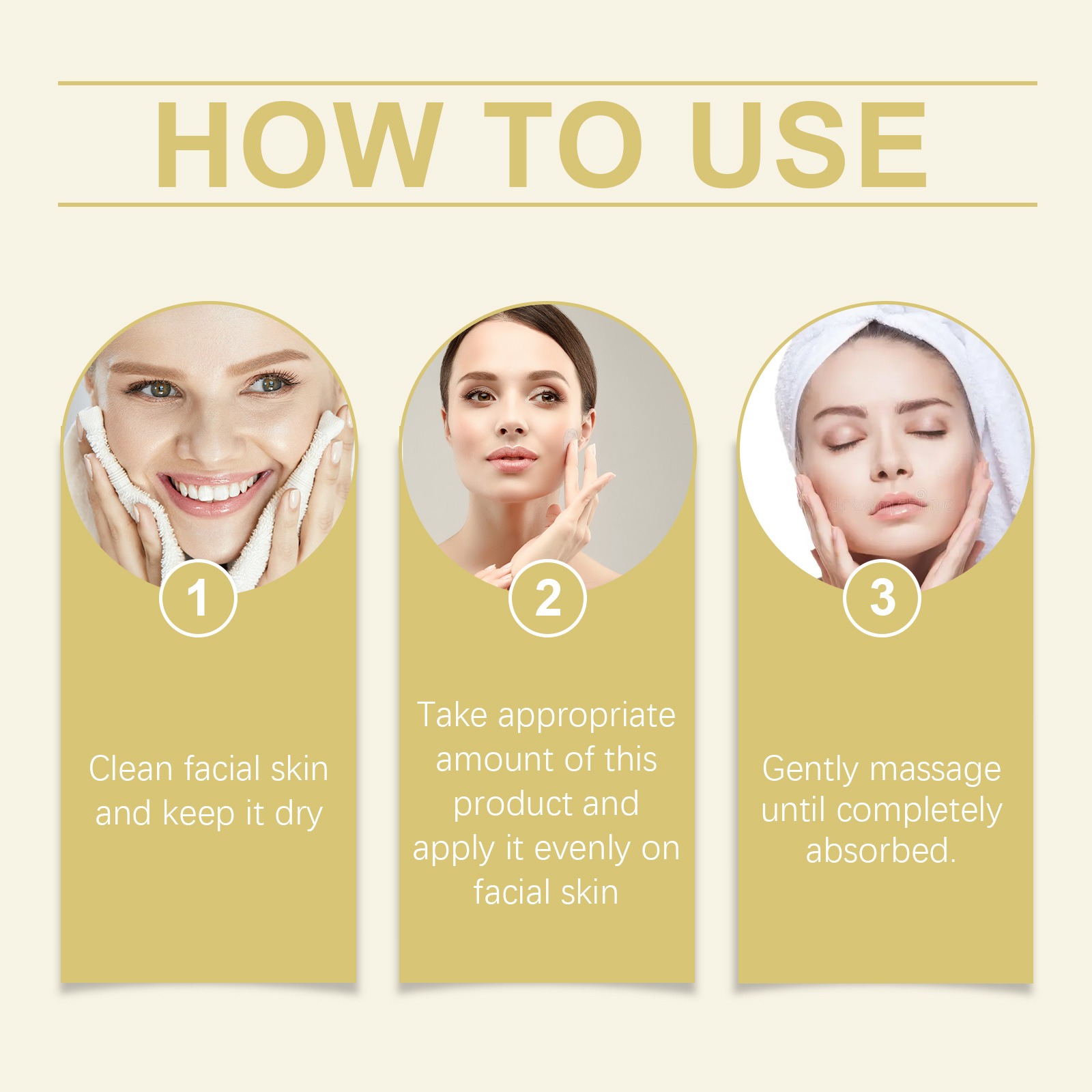 HOW TO USE

1

Clean facial skin and keep it dry

2

Take appropriate amount of this product and apply it evenly on facial skin

3

Gently massage until completely absorbed.