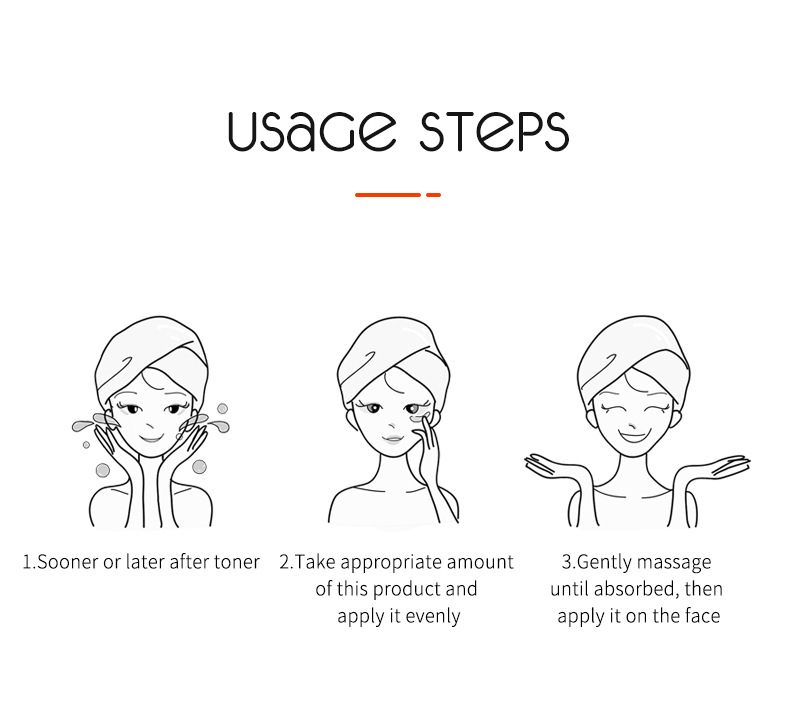 USAGE STEPS

1.Sooner or later after toner

2.Take appropriate amount of this product and apply it evenly

3.Gently massage until absorbed, then apply it on the face