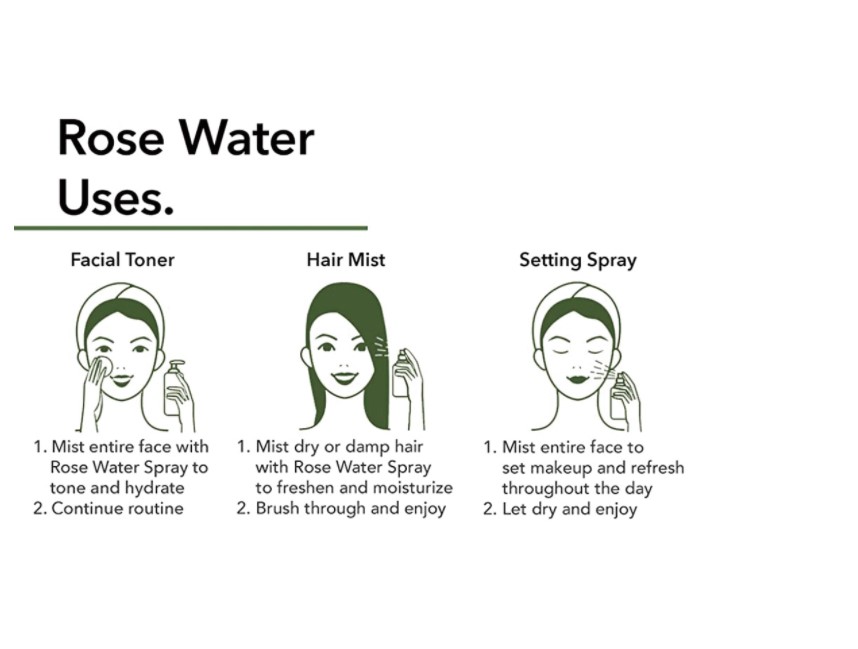 Rose Water Uses.

Facial Toner

1. Mist entire face with Rose Water Spray to tone and hydrate
2. Continue routine

Hair Mist

1. Mist dry or damp hair with Rose Water Spray to freshen and moisturize
2. Brush through and enjoy

Setting Spray

1. Mist entire face to set makeup and refresh throughout the day
2. Let dry and enjoy