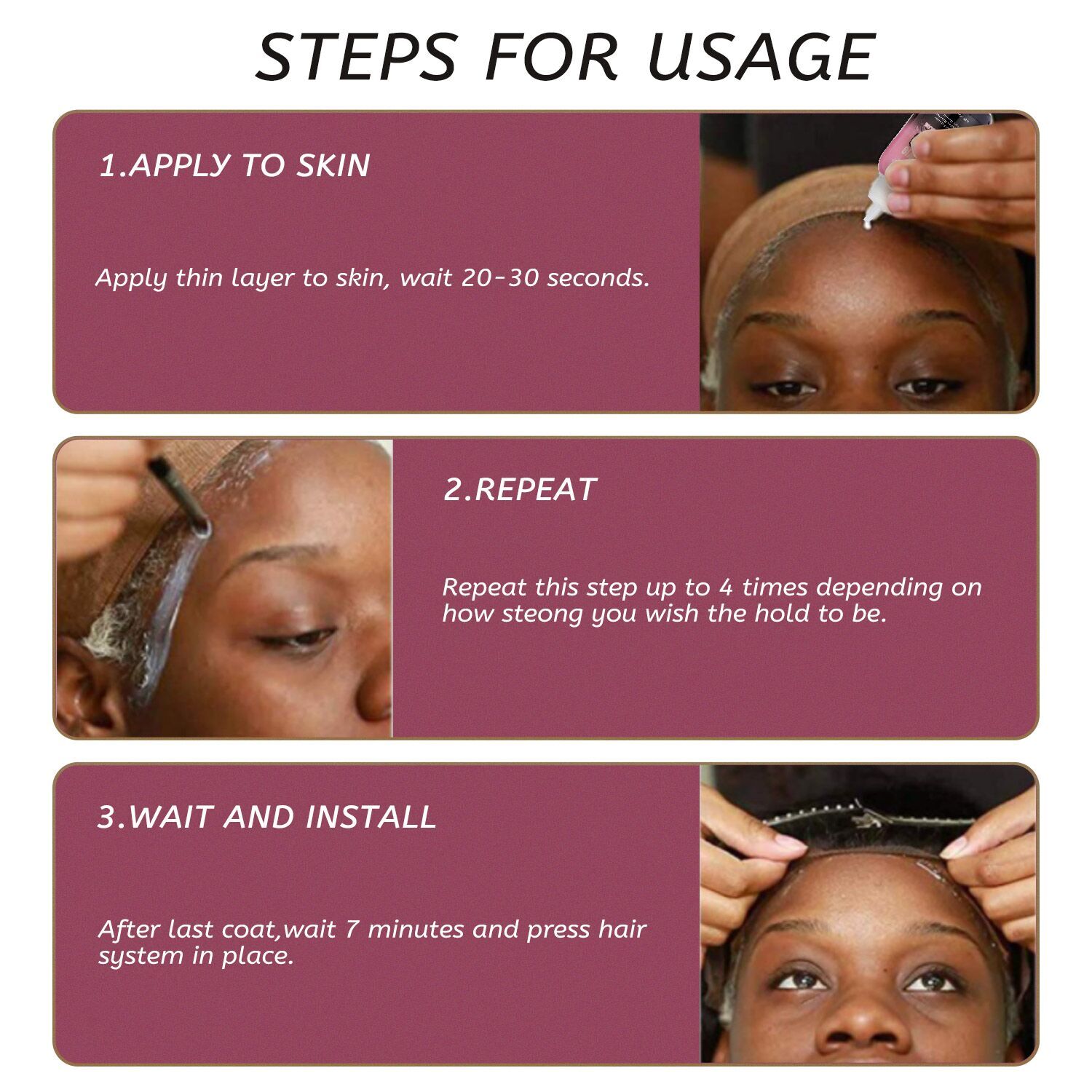 STEPS FOR USAGE

1.APPLY TO SKIN

Apply thin layer to skin, wait 20-30 seconds.

2.REPEAT

Repeat this step up to 4 times depending on how steong you wish the hold to be.

3.WAIT AND INSTALL

After last coat,wait 7 minutes and press hair system in place.