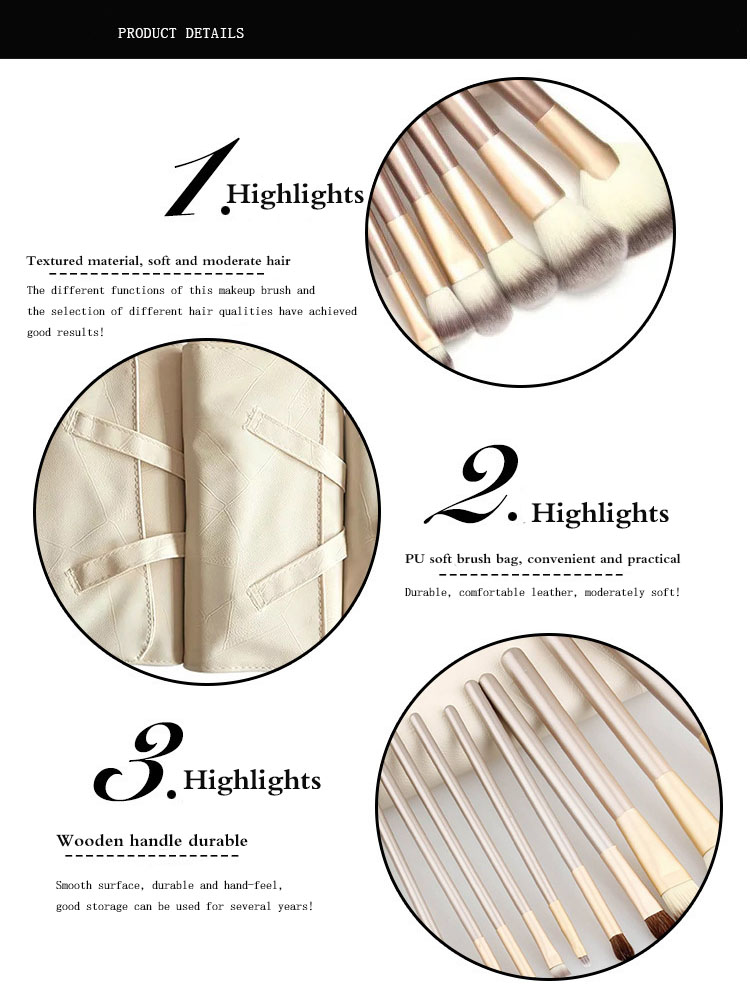 PRODUCT DETAILS

1. Highlights

Textured material, soft and moderate hair

The different functions of this makeup brush and the selection of different hair qualities have achieved good results!

2. Highlights

PU soft brush bag, convenient and practical

Durable, comfortable leather, moderately soft!

3. Highlights

Wooden handle durable

Smooth surface, durable and hand-feel, good storage can be used for several years!