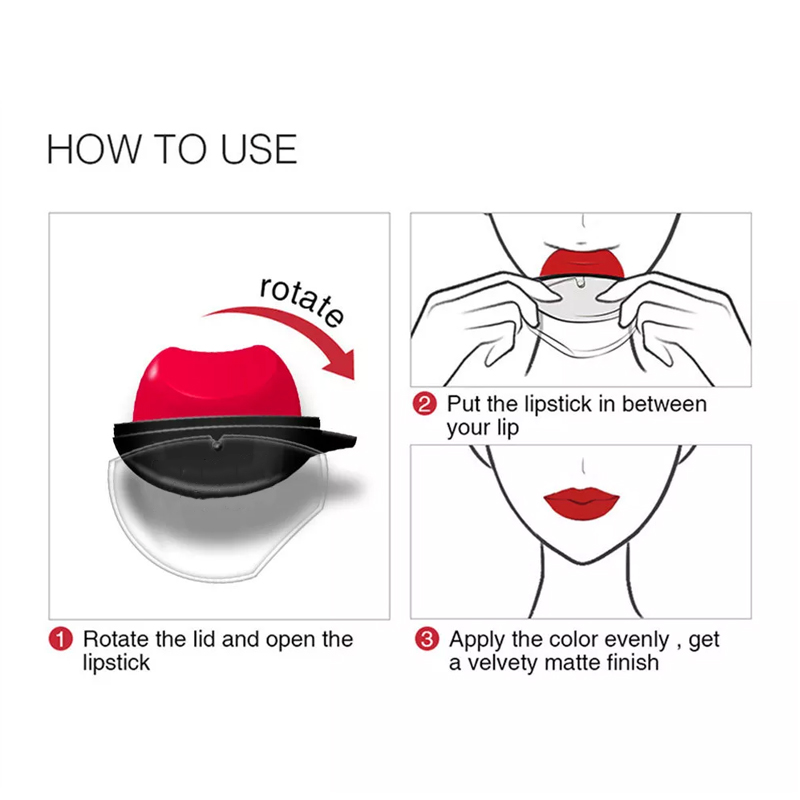 HOW TO USE

rotate

1 Rotate the lid and open the lipstick

2 Put the lipstick in between your lip

3 Apply the color evenly , get a velvety matte finish