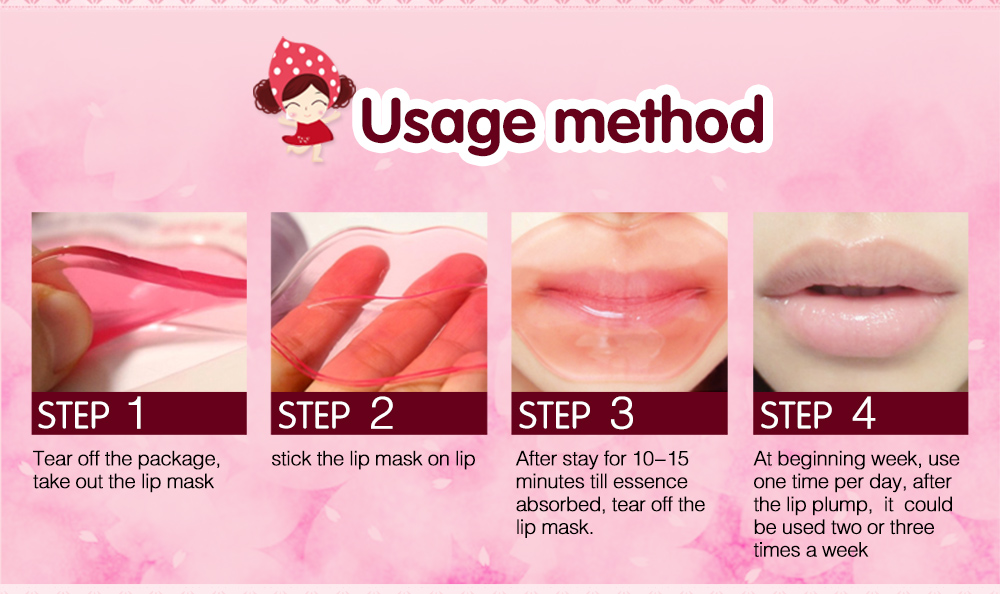 Usage method

STEP 1

Tear off the package, take out the lip mask

STEP 2

stick the lip mask on lip

STEP 3

After stay for 10–15 minutes till essence absorbed, tear off the lip mask.

STEP 4

At beginning week, use one time per day, after the lip plump, it could be used two or three times a week