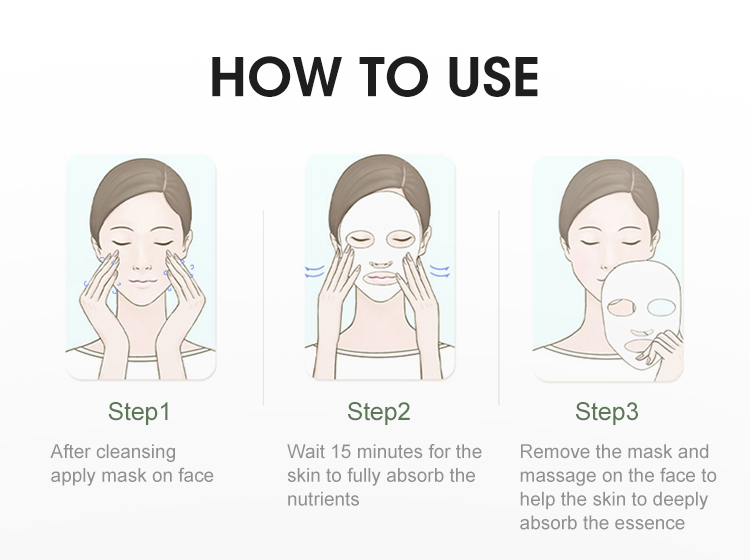 HOW TO USE

Step1

After cleansing apply mask on face

Step2

Wait 15 minutes for the skin to fully absorb the nutrients

Step3

Remove the mask and massage on the face to help the skin to deeply absorb the essence