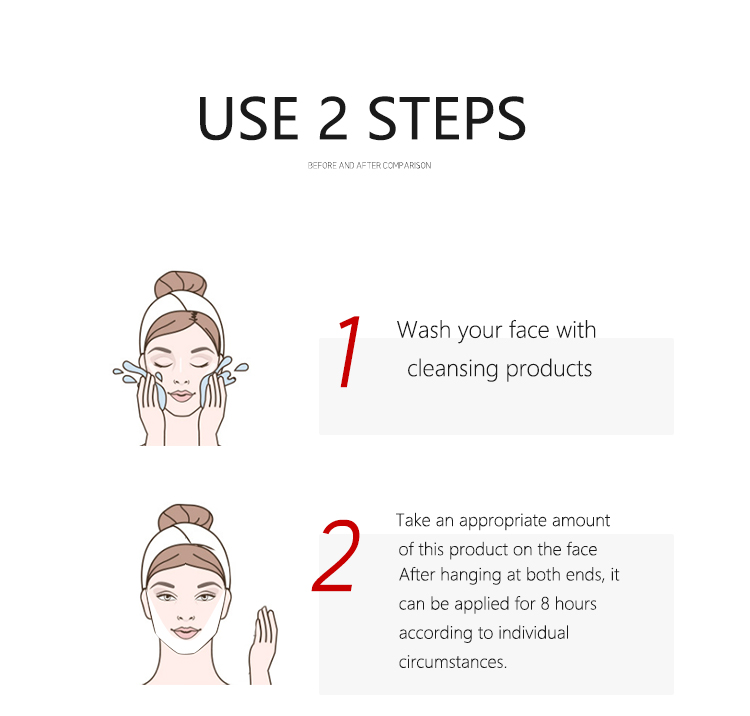 USE 2 STEPS

BEFORE AND AFTER COMPARISON

1

Wash your face with cleansing products

2

Take an appropriate amount of this product on the face After hanging at both ends, it can be applied for 8 hours according to individual circumstances.