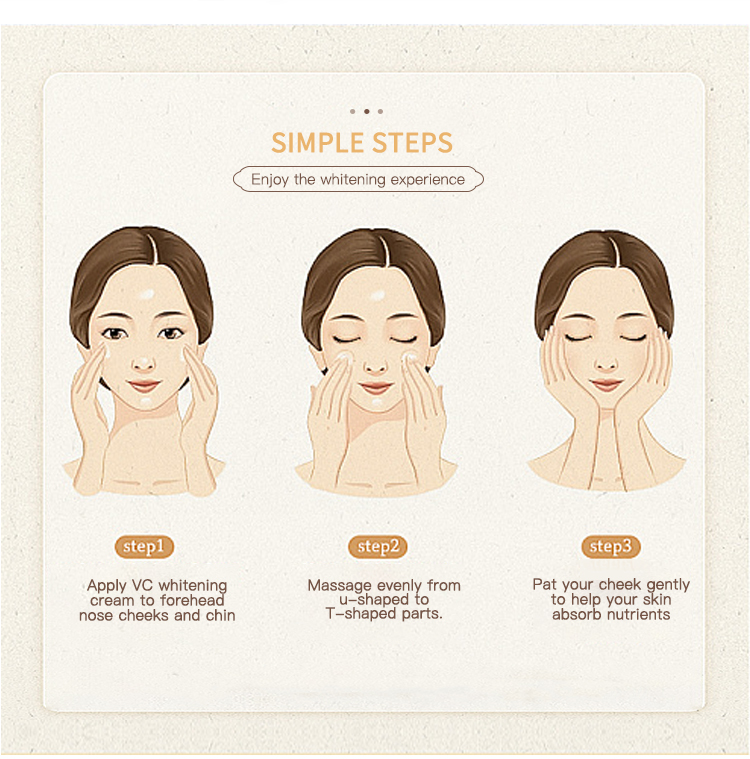 SIMPLE STEPS

Enjoy the whitening experience

step1

Apply VC whitening cream to forehead nose cheeks and chin

step2

Massage evenly from u-shaped to T-shaped parts.

step3

Pat your cheek gently to help your skin absorb nutrients