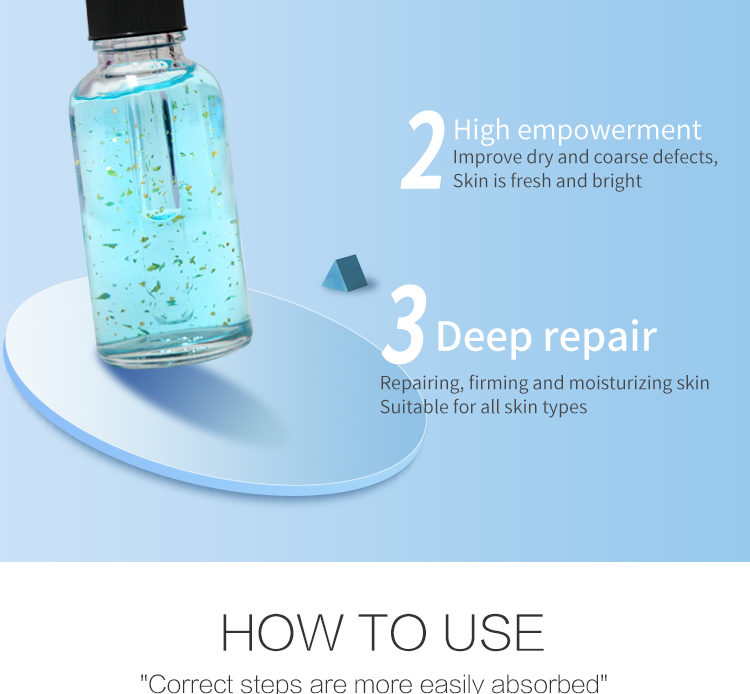 2 High empowerment
Improve dry and coarse defects,
Skin is fresh and bright

3 Deep repair
Repairing, firming and moisturizing skin
Suitable for all skin types

HOW TO USE
"Correct steps are more easily absorbed"