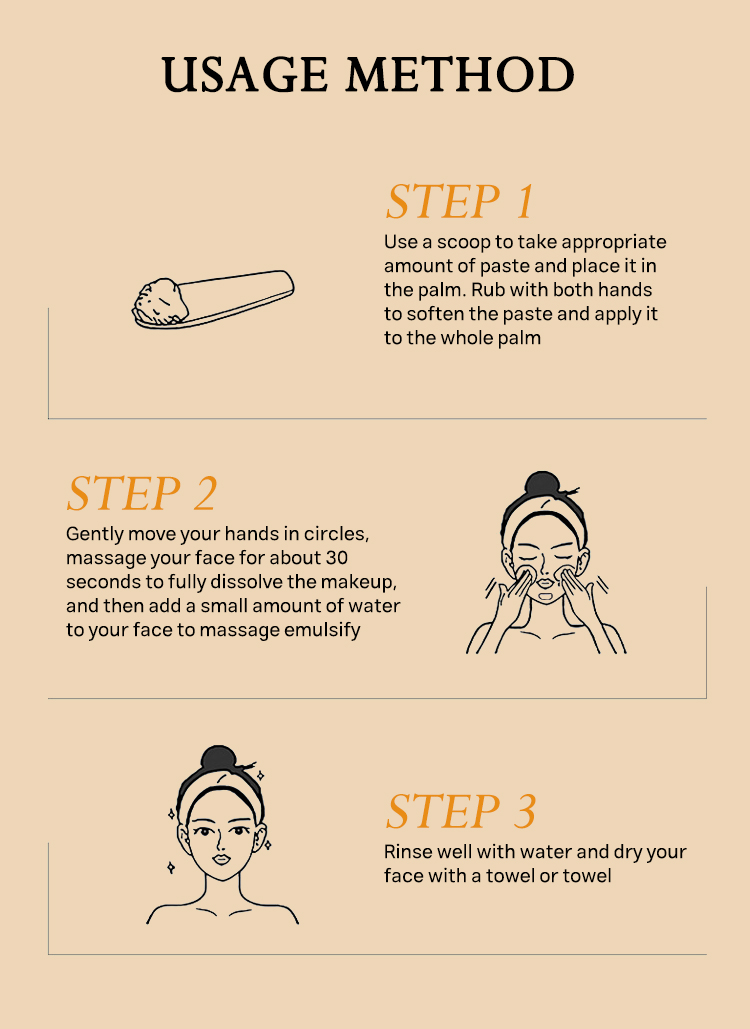 USAGE METHOD

STEP 1

Use a scoop to take appropriate amount of paste and place it in the palm. Rub with both hands to soften the paste and apply it to the whole palm

STEP 2

Gently move your hands in circles, massage your face for about 30 seconds to fully dissolve the makeup, and then add a small amount of water to your face to massage emulsify

STEP 3

Rinse well with water and dry your face with a towel or towel