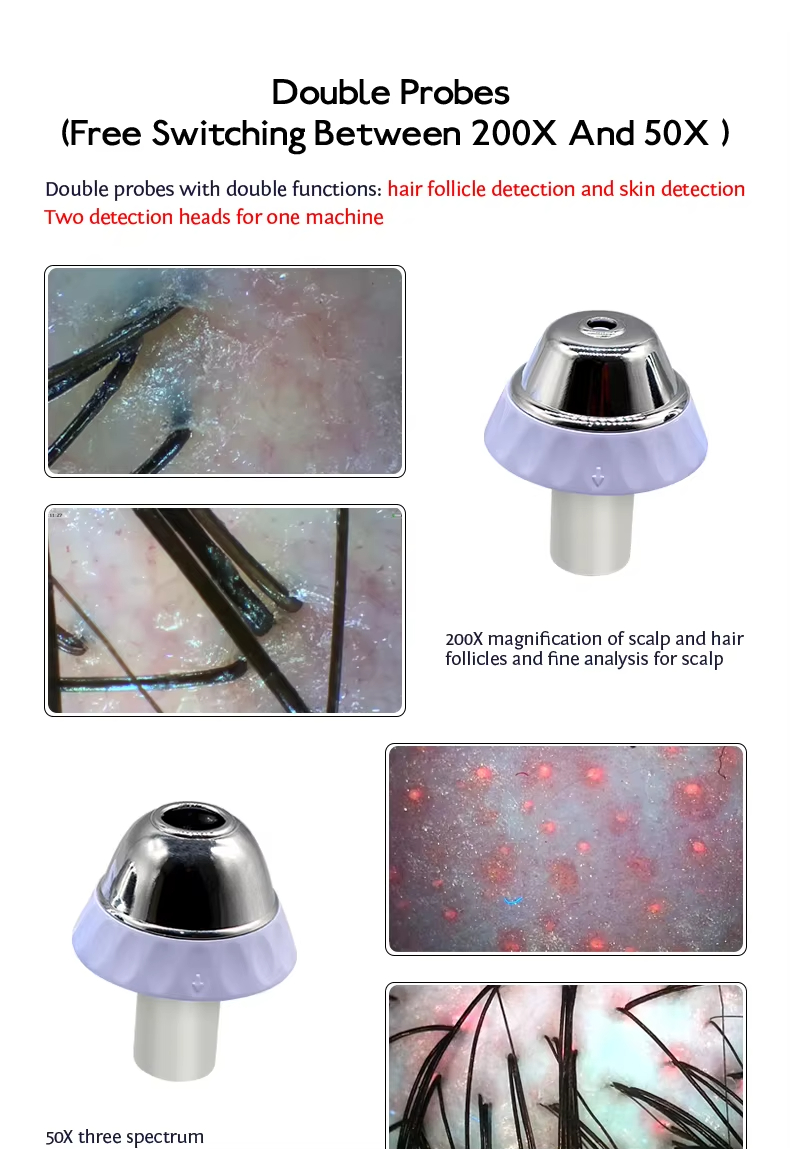 Double Probes
(Free Switching Between 200X And 50X )

Double probes with double functions: hair follicle detection and skin detection
Two detection heads for one machine

200X magnification of scalp and hair follicles and fine analysis for scalp

50X three spectrum