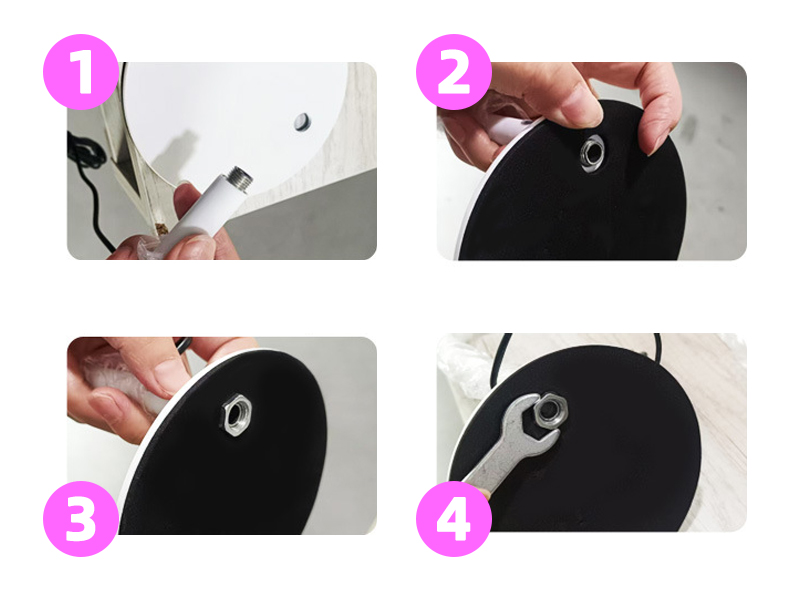 1

2

3

4