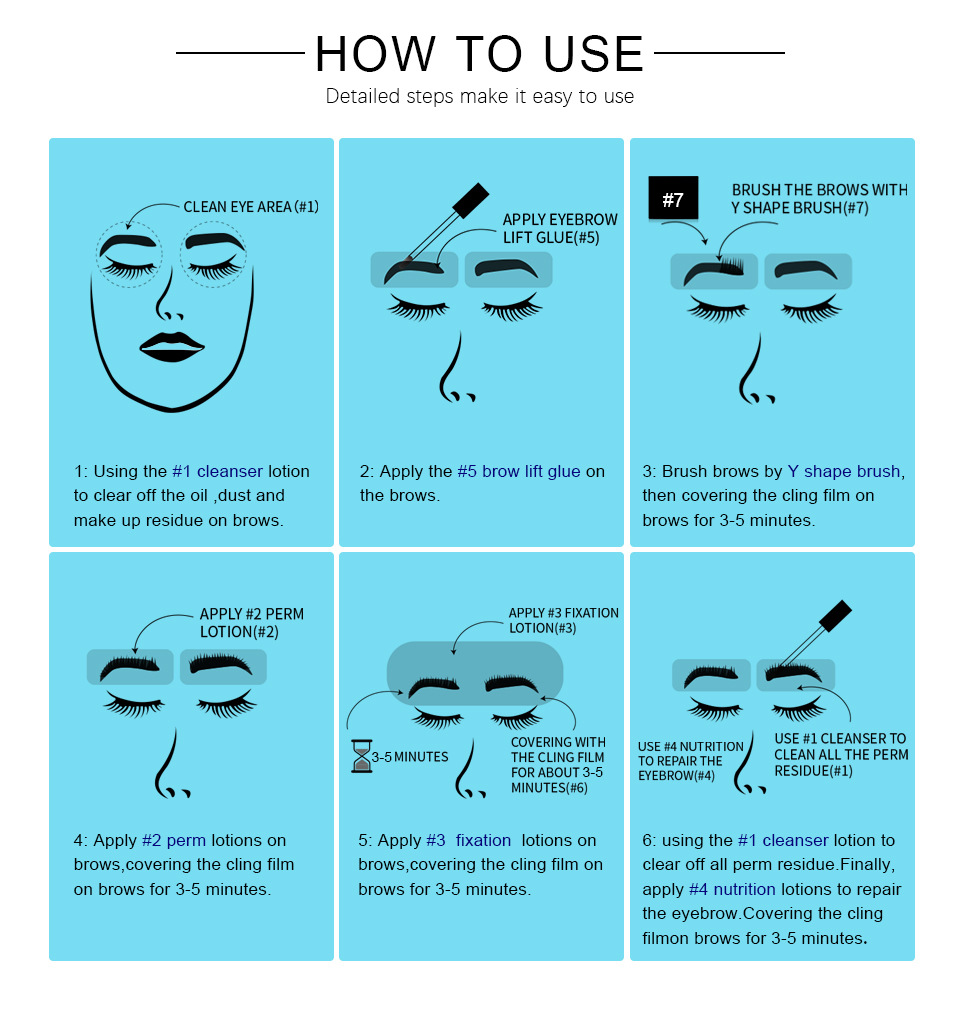 HOW TO USE

Detailed steps make it easy to use

CLEAN EYE AREA (#1)

1: Using the #1 cleanser lotion to clear off the oil ,dust and make up residue on brows.

APPLY EYEBROW LIFT GLUE(#5)

2: Apply the #5 brow lift glue on the brows.

#7

BRUSH THE BROWS WITH Y SHAPE BRUSH(#7)

3: Brush brows by Y shape brush, then covering the cling film on brows for 3-5 minutes.

APPLY #2 PERM LOTION(#2)

4: Apply #2 perm lotions on brows,covering the cling film on brows for 3-5 minutes.

APPLY #3 FIXATION LOTION(#3)

3-5 MINUTES

COVERING WITH THE CLING FILM FOR ABOUT 3-5 MINUTES(#6)

5: Apply #3 fixation lotions on brows,covering the cling film on brows for 3-5 minutes.

USE #4 NUTRITION TO REPAIR THE EYEBROW(#4)

USE #1 CLEANSER TO CLEAN ALL THE PERM RESIDUE(#1)

6: using the #1 cleanser lotion to clear off all perm residue.Finally, apply #4 nutrition lotions to repair the eyebrow.Covering the cling filmon brows for 3-5 minutes.