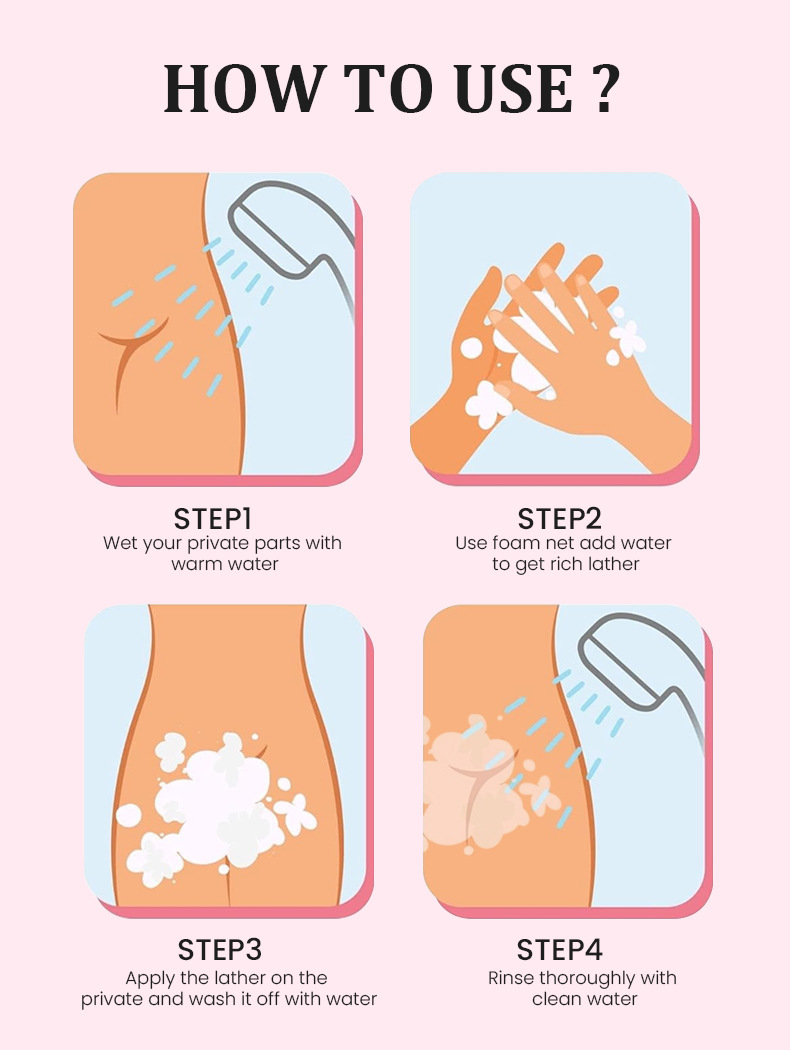 HOW TO USE ?

STEP1
Wet your private parts with warm water

STEP2
Use foam net add water to get rich lather

STEP3
Apply the lather on the private and wash it off with water

STEP4
Rinse thoroughly with clean water