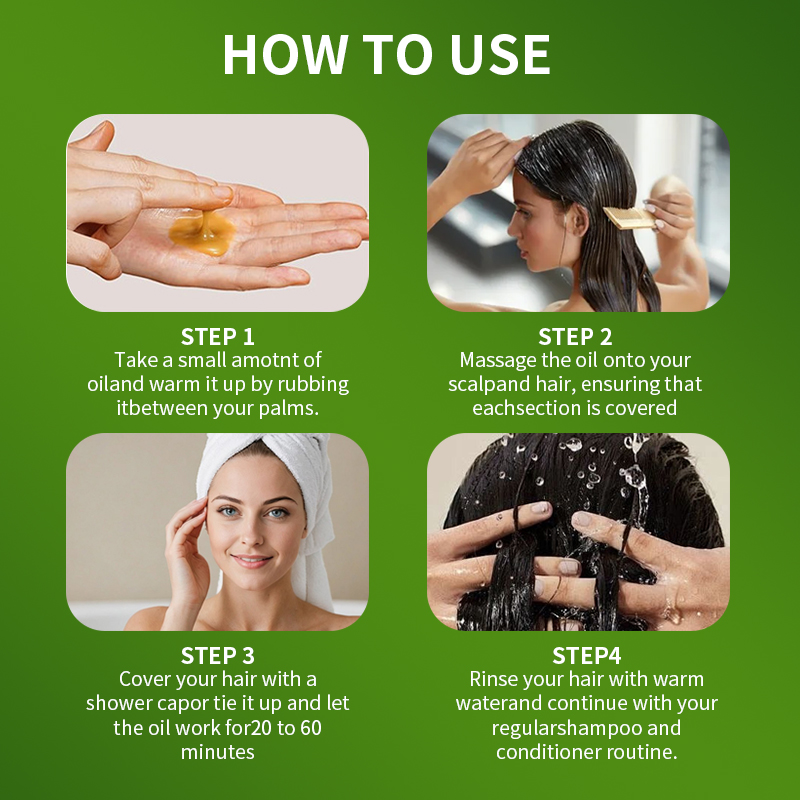 HOW TO USE

STEP 1
Take a small amotnt of oiland warm it up by rubbing itbetween your palms.

STEP 2
Massage the oil onto your scalpand hair, ensuring that eachsection is covered

STEP 3
Cover your hair with a shower capor tie it up and let the oil work for20 to 60 minutes

STEP4
Rinse your hair with warm waterand continue with your regularshampoo and conditioner routine.