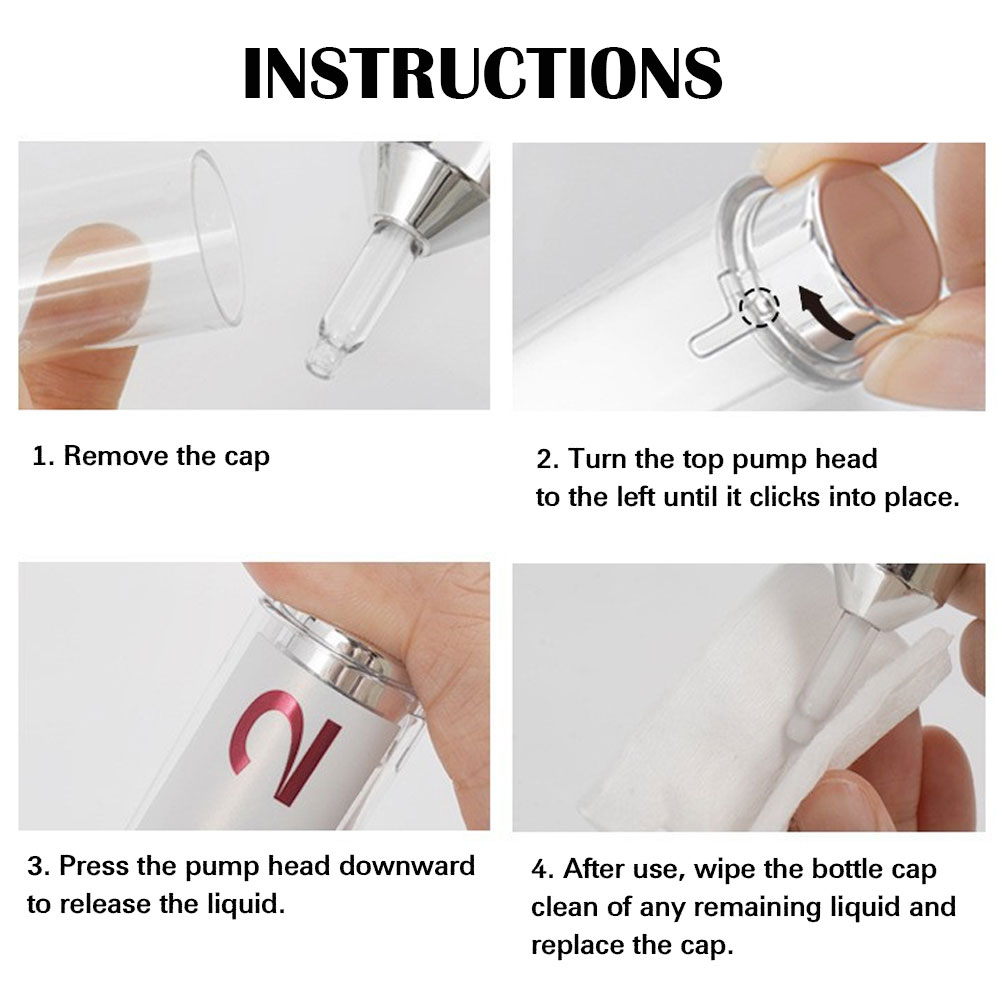 INSTRUCTIONS

1. Remove the cap

2. Turn the top pump head to the left until it clicks into place.

2

3. Press the pump head downward to release the liquid.

4. After use, wipe the bottle cap clean of any remaining liquid and replace the cap.