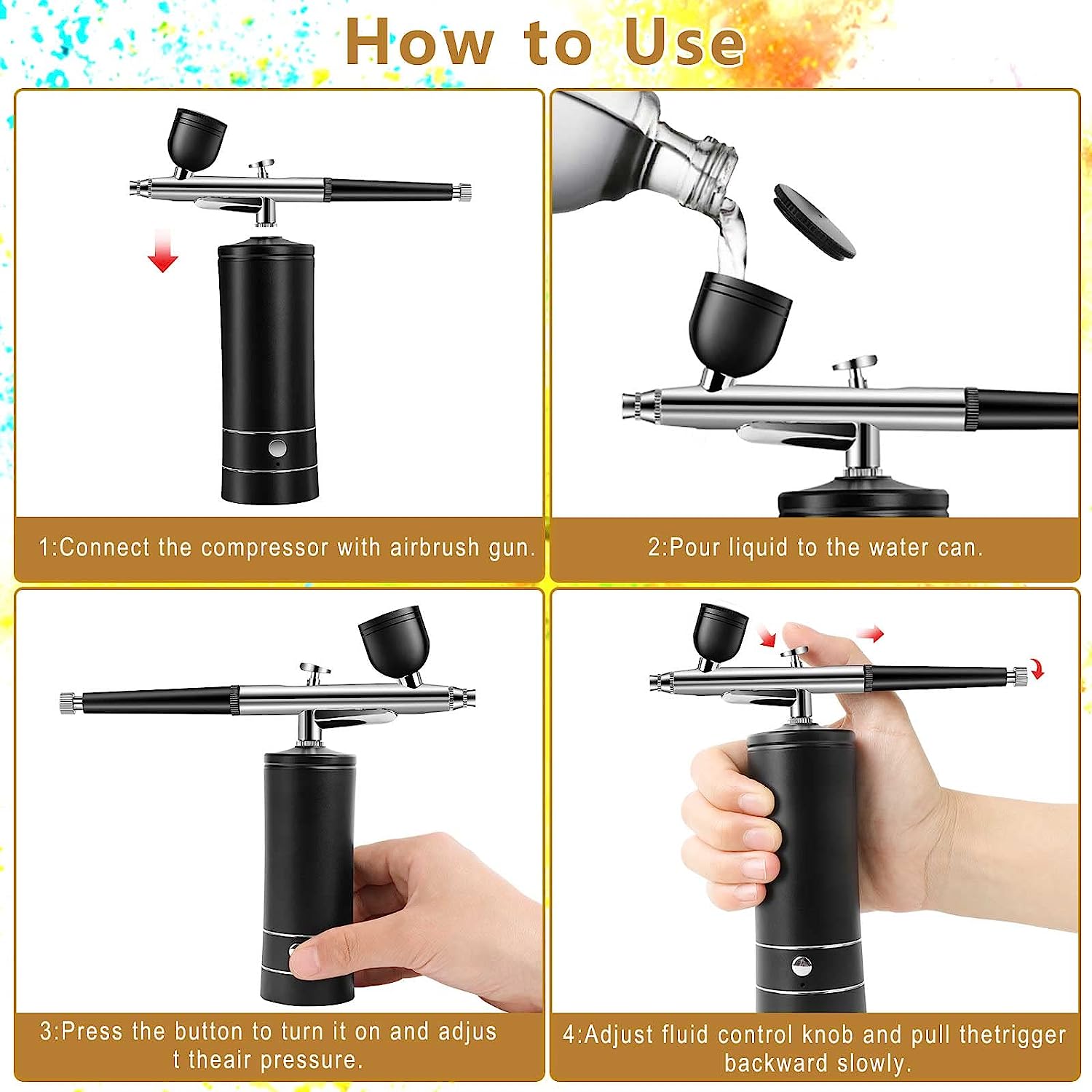 How to Use

1:Connect the compressor with airbrush gun.

2:Pour liquid to the water can.

3:Press the button to turn it on and adjus t theair pressure.

4:Adjust fluid control knob and pull thetrigger backward slowly.