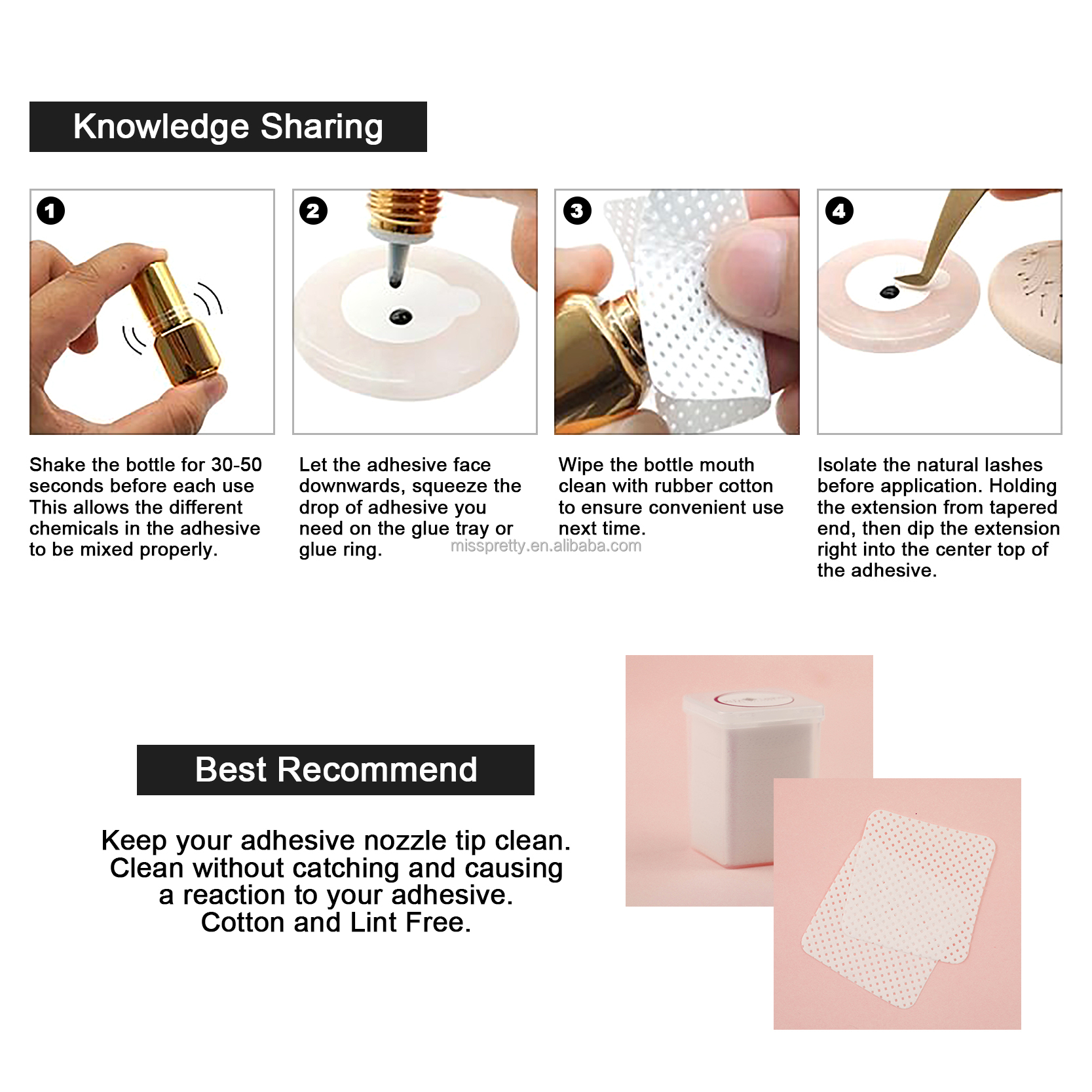 Knowledge Sharing

1

Shake the bottle for 30-50 seconds before each use This allows the different chemicals in the adhesive to be mixed properly.

2

Let the adhesive face downwards, squeeze the drop of adhesive you need on the glue tray or glue ring.

3

Wipe the bottle mouth clean with rubber cotton to ensure convenient use next time.

misspretty.en.alibaba.com

4

Isolate the natural lashes before application. Holding the extension from tapered end, then dip the extension right into the center top of the adhesive.

Best Recommend

Keep your adhesive nozzle tip clean.
Clean without catching and causing a reaction to your adhesive.
Cotton and Lint Free.