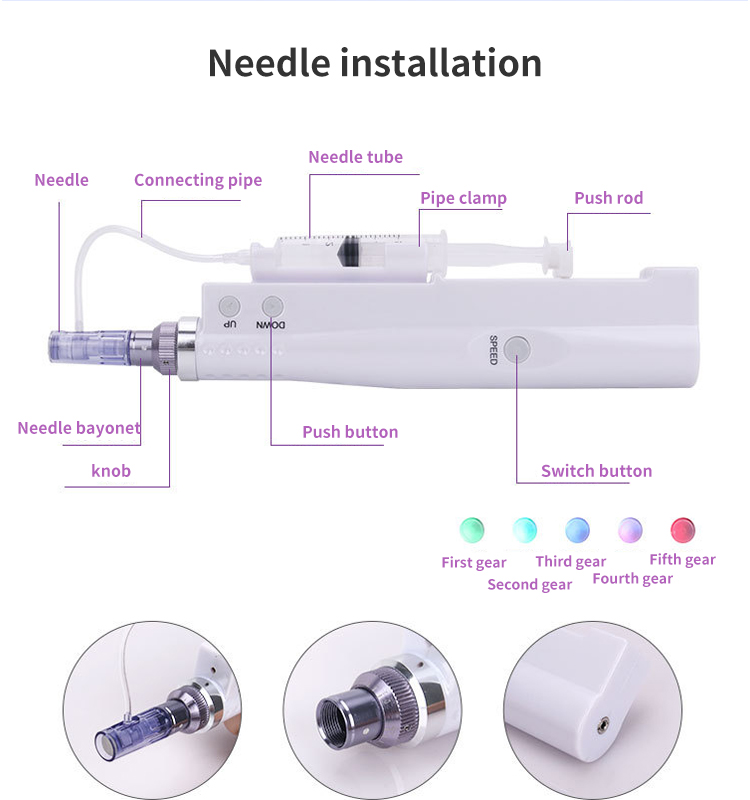 Needle installation

Needle

Connecting pipe

Needle tube

Pipe clamp

Push rod

UP

DOWN

SPEED

Needle bayonet

knob

Push button

Switch button

First gear

Second gear

Third gear

Fourth gear

Fifth gear