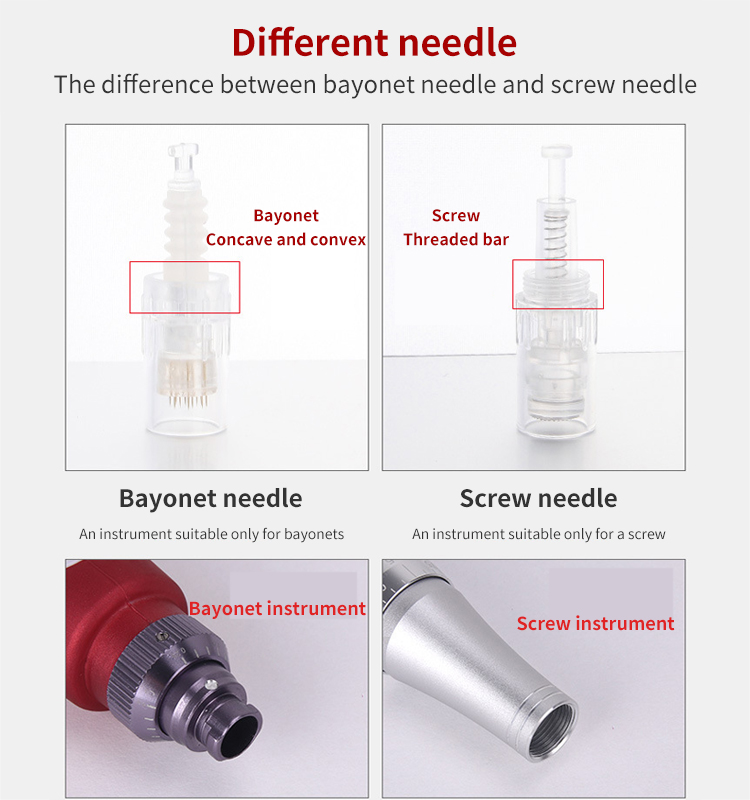 Different needle
The difference between bayonet needle and screw needle

Bayonet
Concave and convex

Screw
Threaded bar

Bayonet needle
An instrument suitable only for bayonets

Screw needle
An instrument suitable only for a screw

Bayonet instrument

Screw instrument