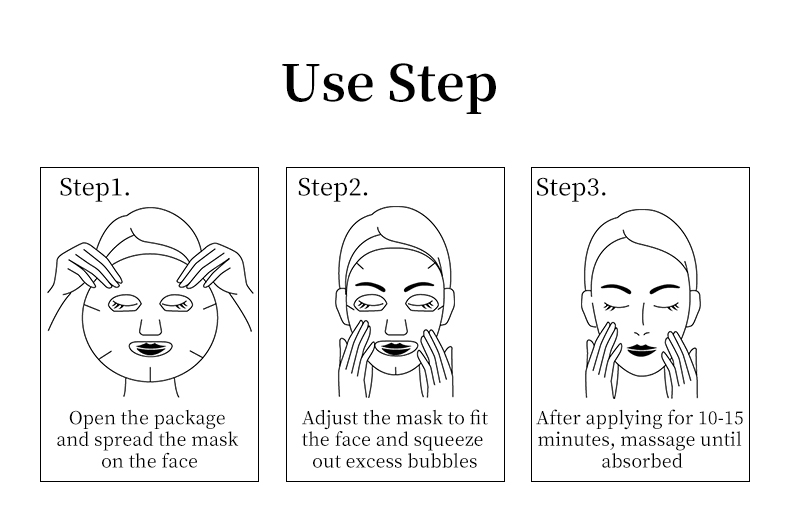 Use Step

Step1.

Open the package and spread the mask on the face

Step2.

Adjust the mask to fit the face and squeeze out excess bubbles

Step3.

After applying for 10-15 minutes, massage until absorbed