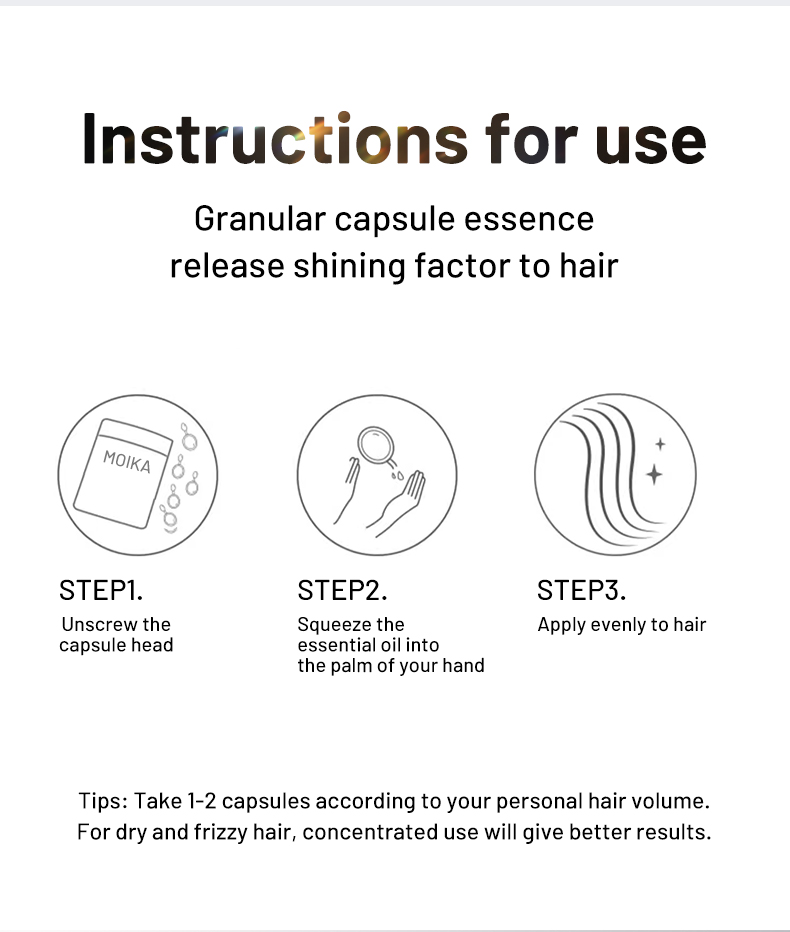 Instructions for use

Granular capsule essence release shining factor to hair

MOIKA

STEP1.

Unscrew the capsule head

STEP2.

Squeeze the essential oil into the palm of your hand

STEP3.

Apply evenly to hair

Tips: Take 1-2 capsules according to your personal hair volume. For dry and frizzy hair, concentrated use will give better results.