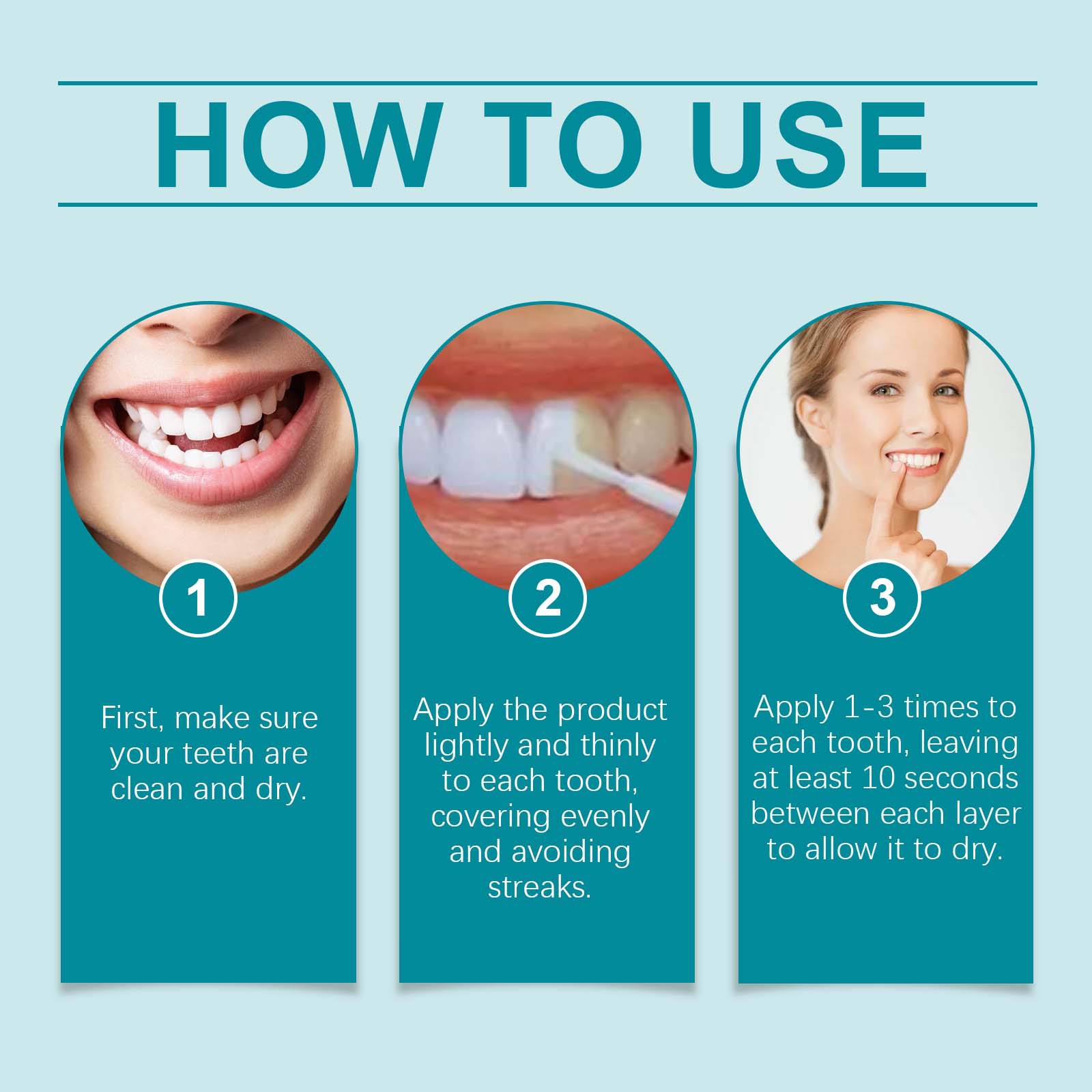 HOW TO USE

1

First, make sure your teeth are clean and dry.

2

Apply the product lightly and thinly to each tooth, covering evenly and avoiding streaks.

3

Apply 1-3 times to each tooth, leaving at least 10 seconds between each layer to allow it to dry.