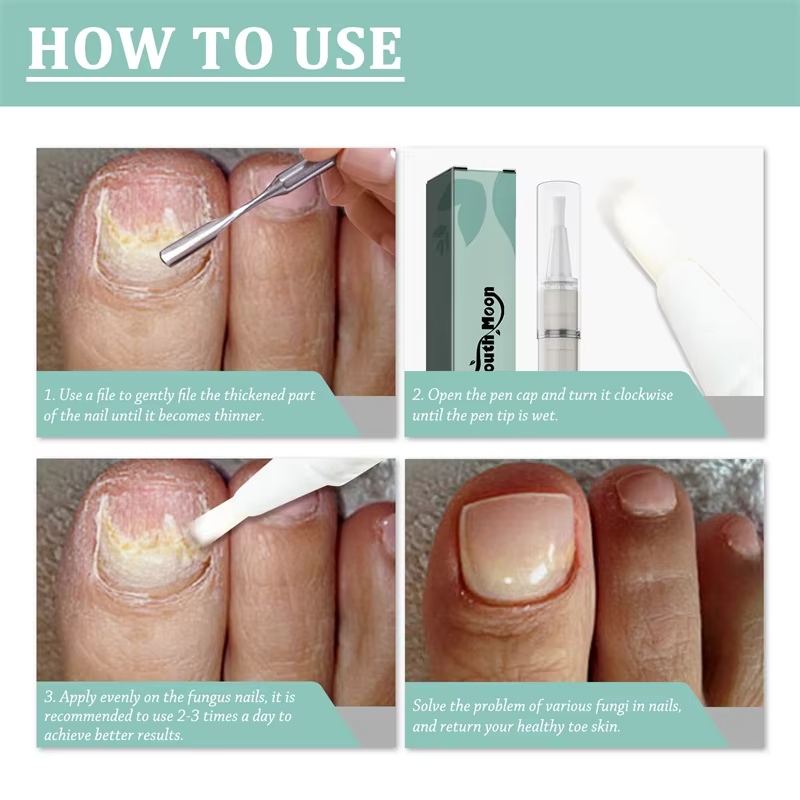 HOW TO USE

1. Use a file to gently file the thickened part of the nail until it becomes thinner.

outh Moon

2. Open the pen cap and turn it clockwise until the pen tip is wet.

3. Apply evenly on the fungus nails, it is recommended to use 2-3 times a day to achieve better results.

Solve the problem of various fungi in nails, and return your healthy toe skin.