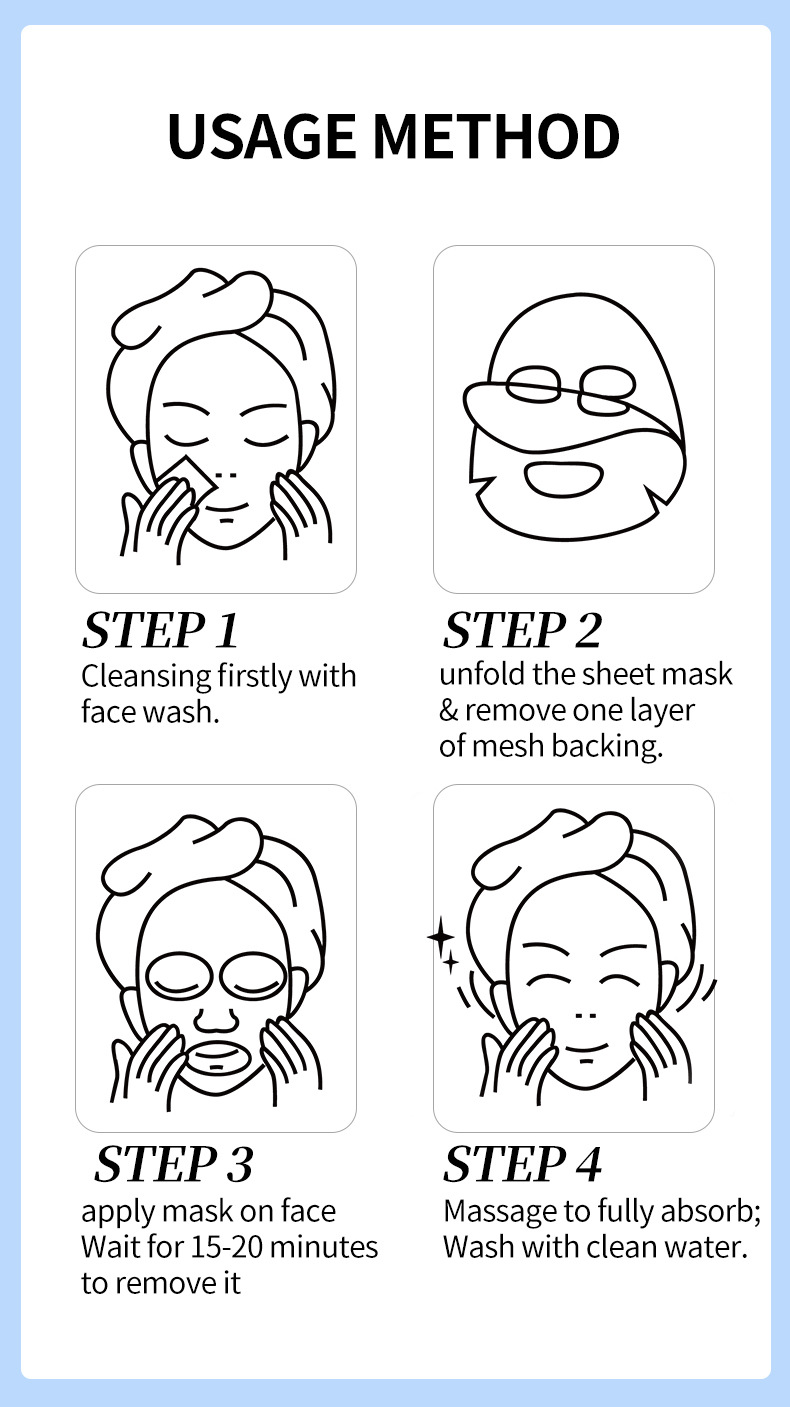 USAGE METHOD

STEP 1
Cleansing firstly with face wash.

STEP 2
unfold the sheet mask & remove one layer of mesh backing.

STEP 3
apply mask on face
Wait for 15-20 minutes to remove it

STEP 4
Massage to fully absorb;
Wash with clean water.