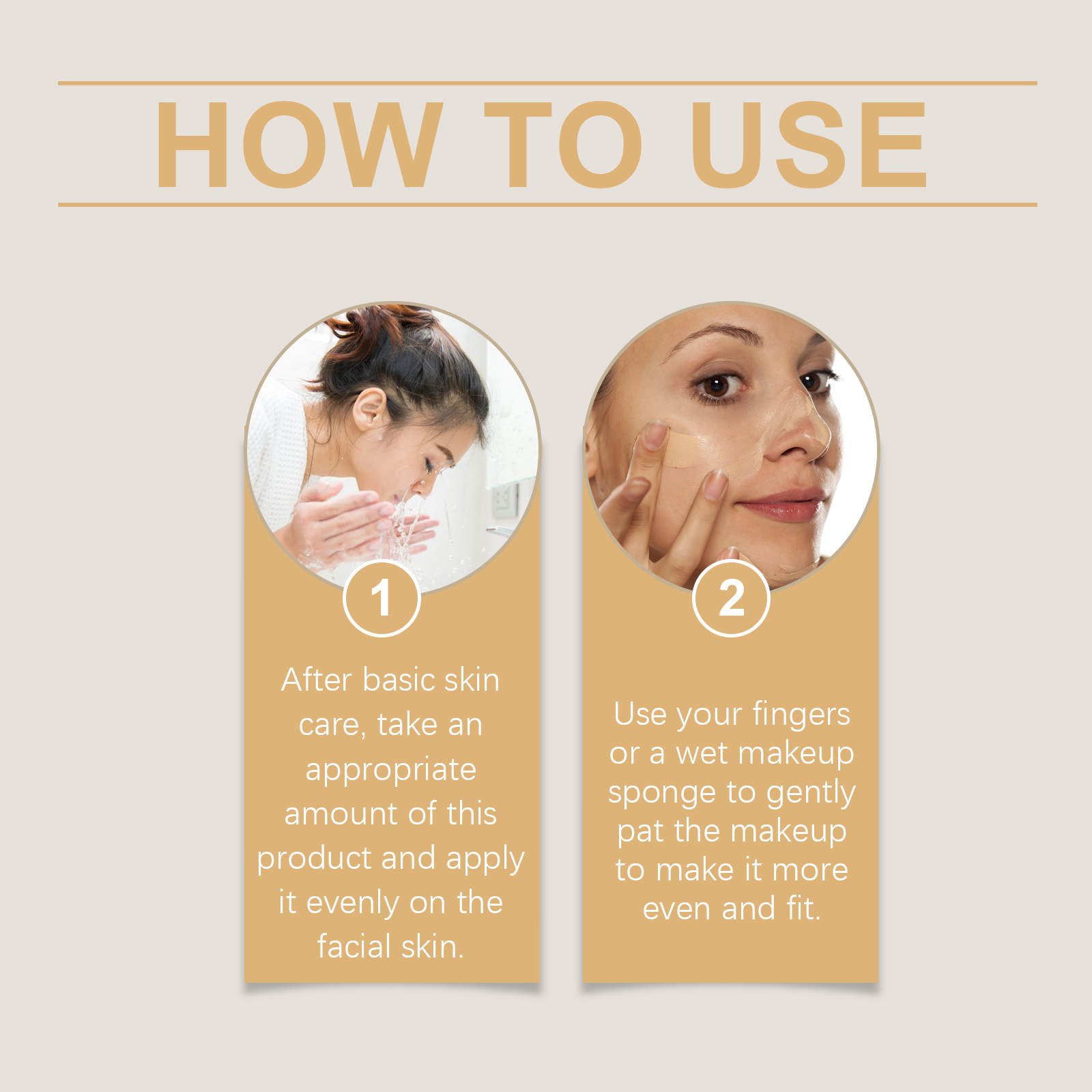 HOW TO USE

1

After basic skin care, take an appropriate amount of this product and apply it evenly on the facial skin.

2

Use your fingers or a wet makeup sponge to gently pat the makeup to make it more even and fit.