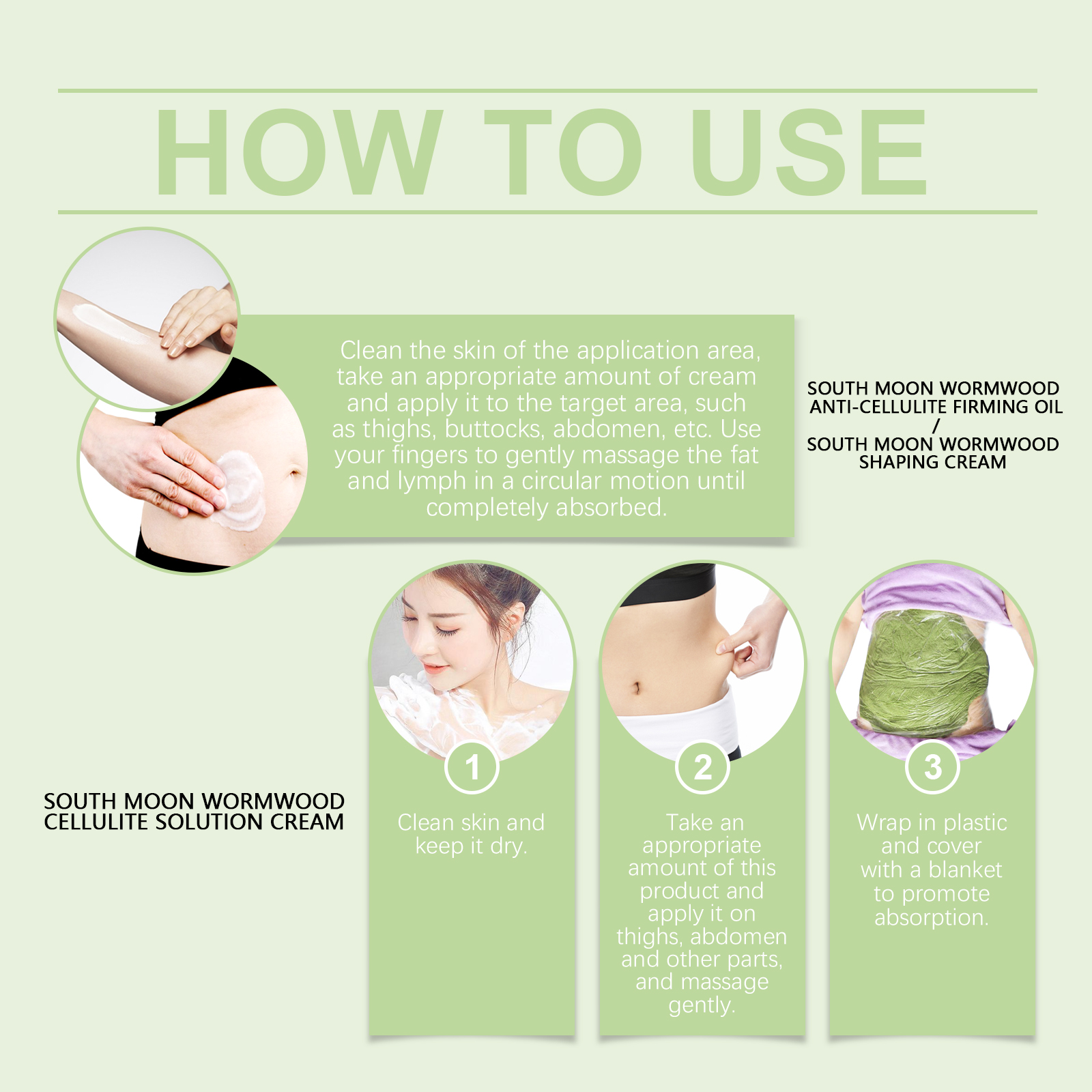 HOW TO USE

Clean the skin of the application area, take an appropriate amount of cream and apply it to the target area, such as thighs, buttocks, abdomen, etc. Use your fingers to gently massage the fat and lymph in a circular motion until completely absorbed.

SOUTH MOON WORMWOOD ANTI-CELLULITE FIRMING OIL / SOUTH MOON WORMWOOD SHAPING CREAM

SOUTH MOON WORMWOOD CELLULITE SOLUTION CREAM

1
Clean skin and keep it dry.

2
Take an appropriate amount of this product and apply it on thighs, abdomen and other parts, and massage gently.

3
Wrap in plastic and cover with a blanket to promote absorption.