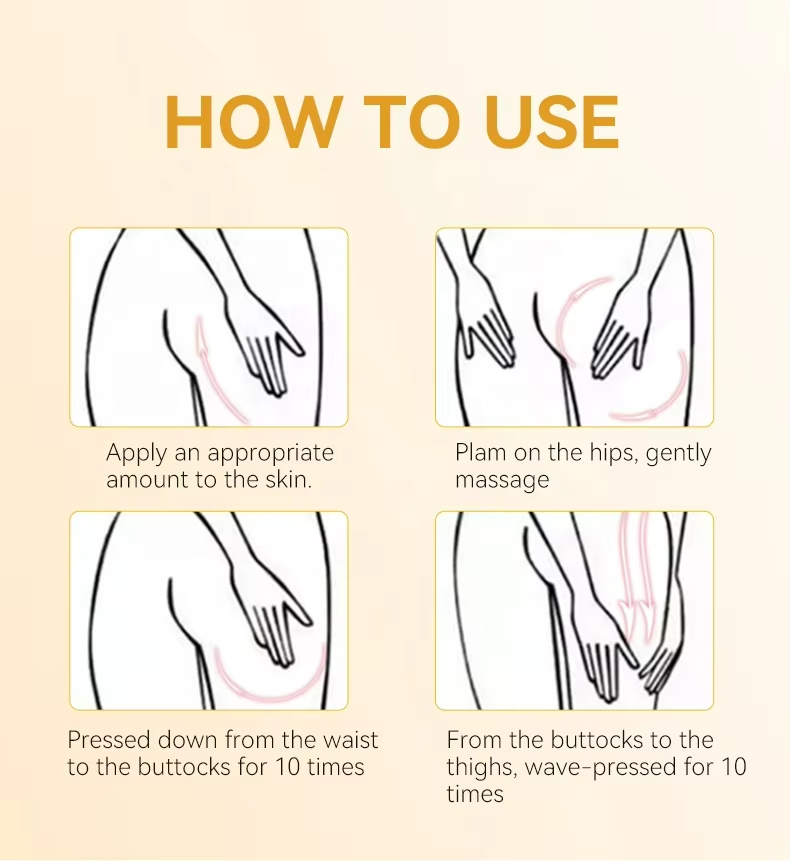 HOW TO USE

Apply an appropriate amount to the skin.

Plam on the hips, gently massage

Pressed down from the waist to the buttocks for 10 times

From the buttocks to the thighs, wave-pressed for 10 times