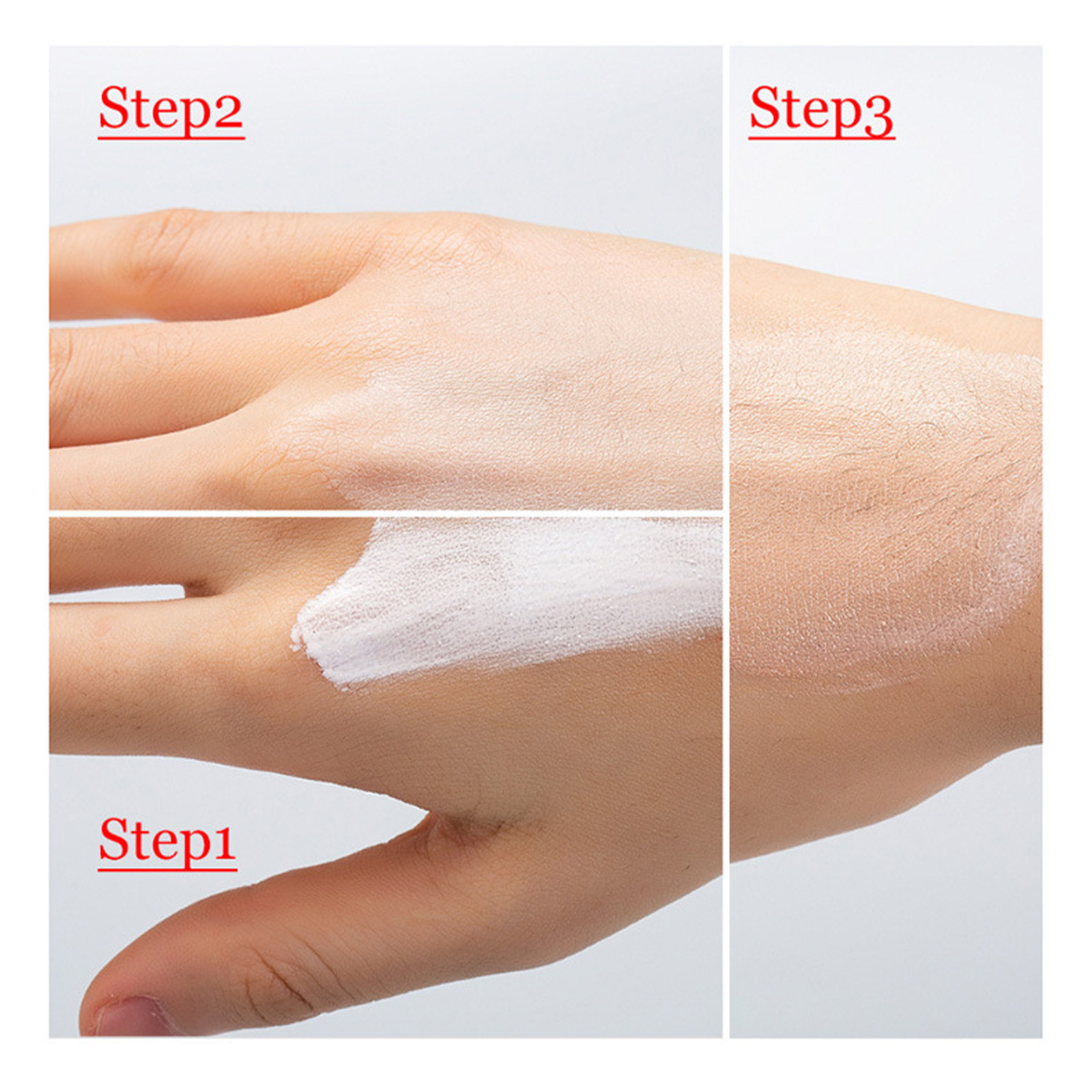 Step2

Step3

Step1