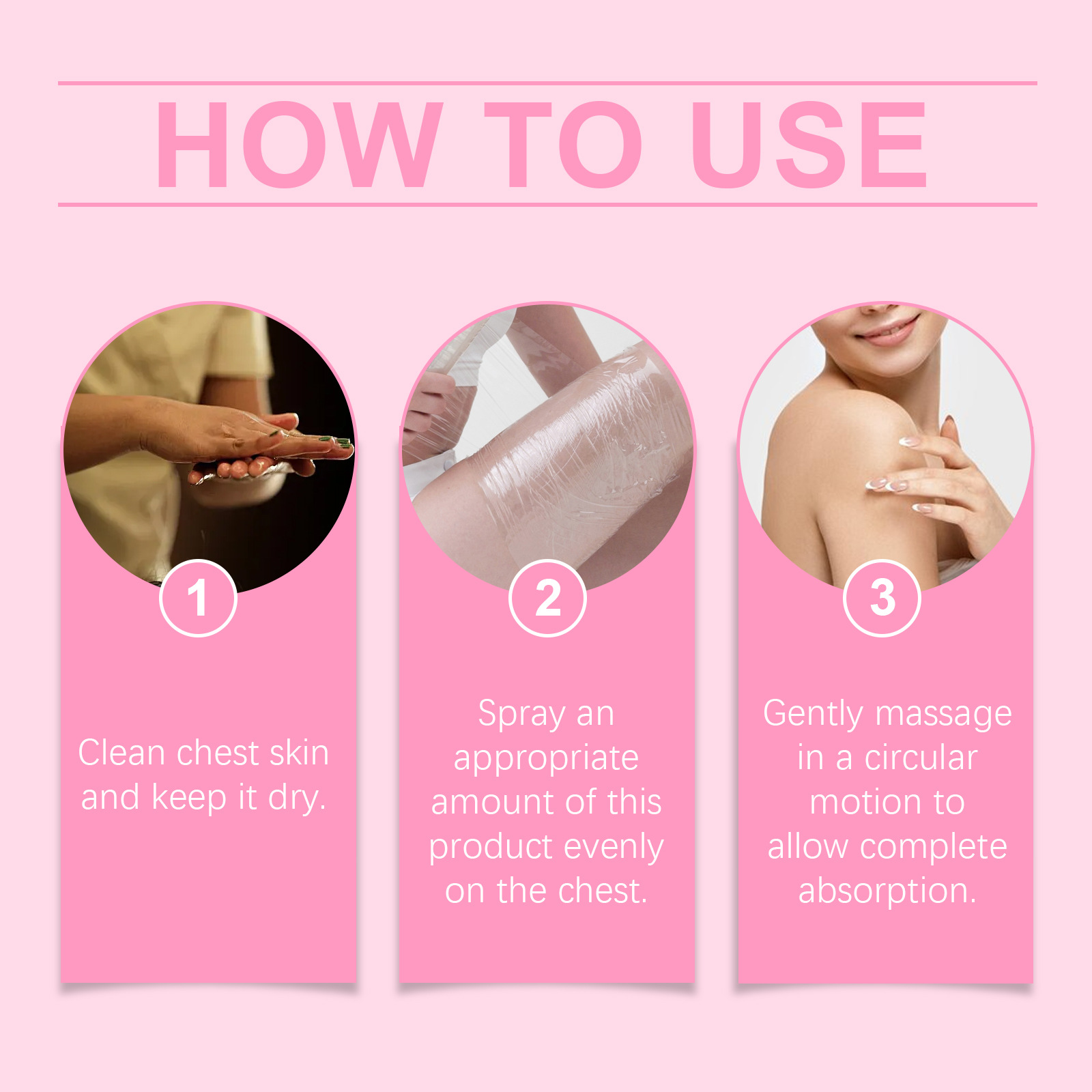 HOW TO USE

1

Clean chest skin and keep it dry.

2

Spray an appropriate amount of this product evenly on the chest.

3

Gently massage in a circular motion to allow complete absorption.