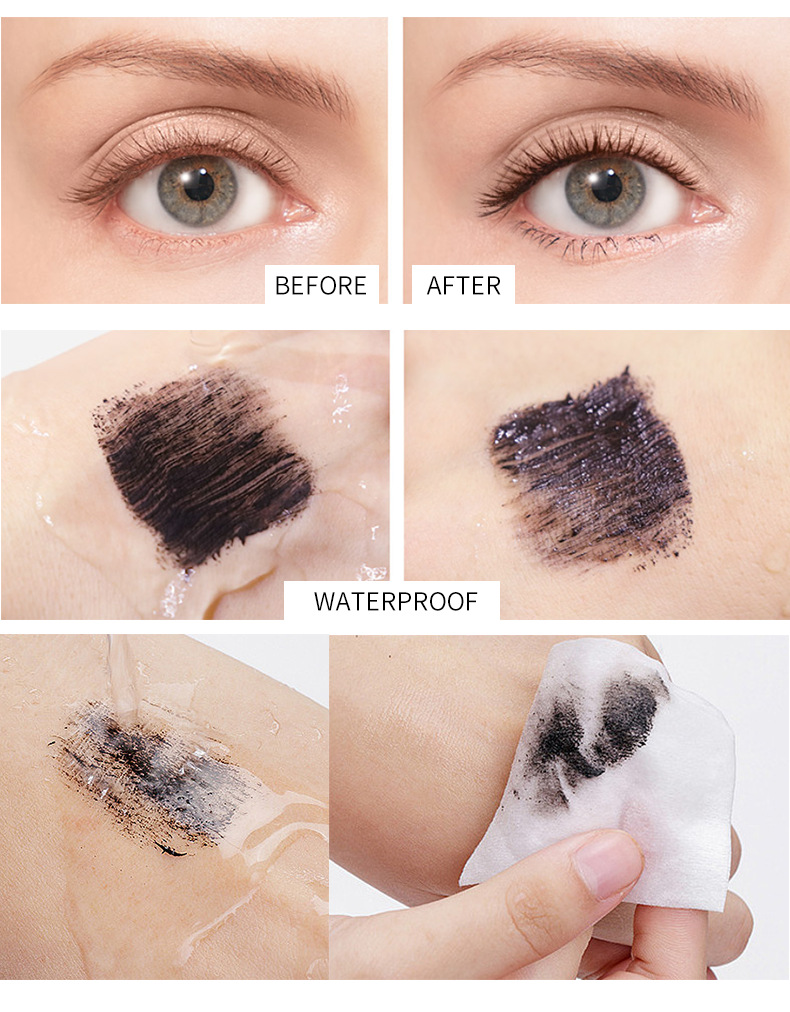 BEFORE
AFTER
WATERPROOF