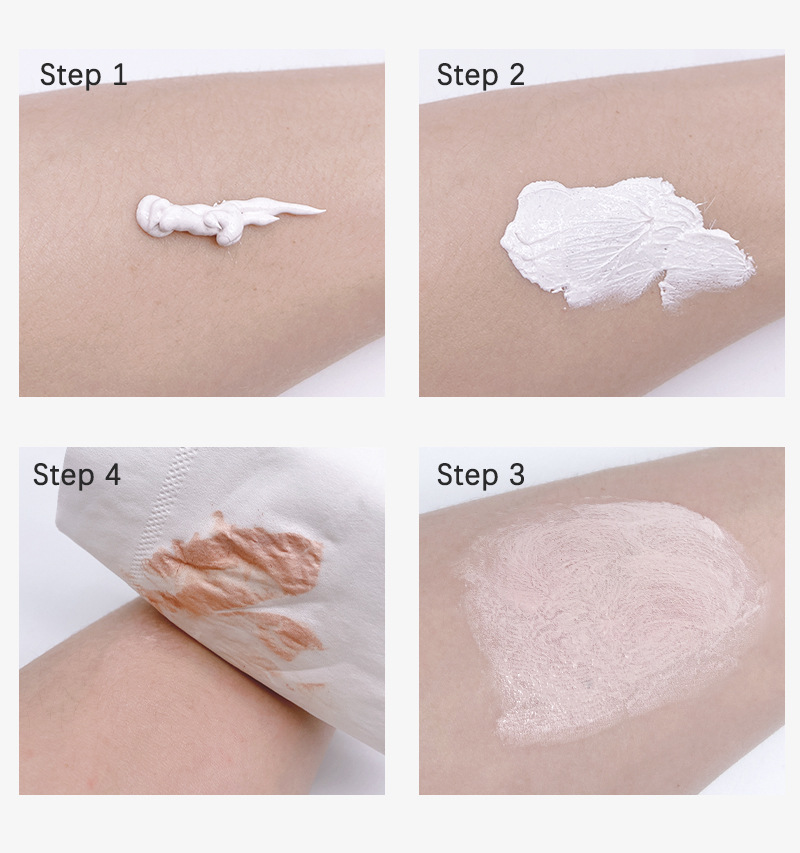 Step 1

Step 2

Step 4

Step 3