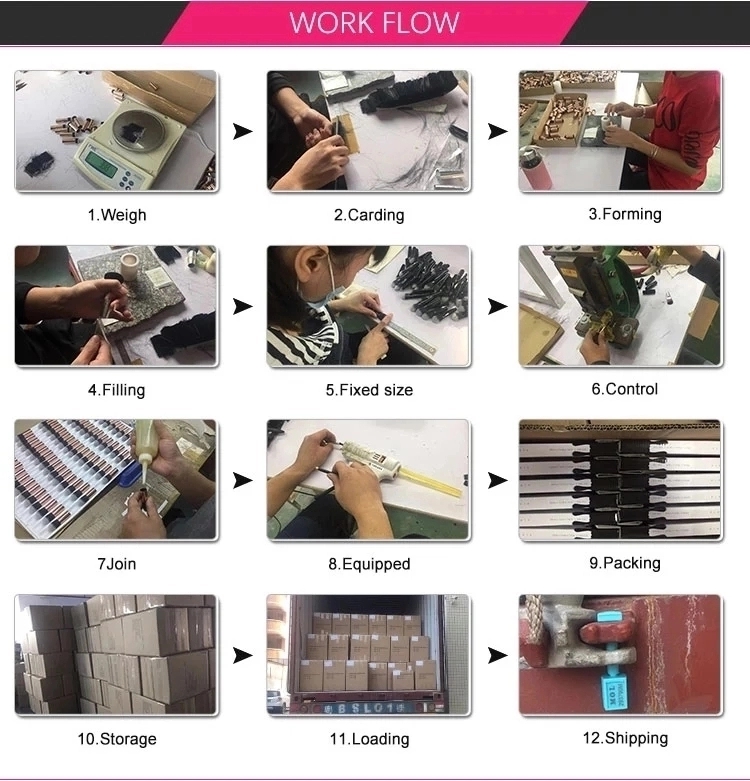 WORK FLOW

1.Weigh

2.Carding

3.Forming

4.Filling

5.Fixed size

6.Control

7Join

8.Equipped

9.Packing

10.Storage

11.Loading

12.Shipping