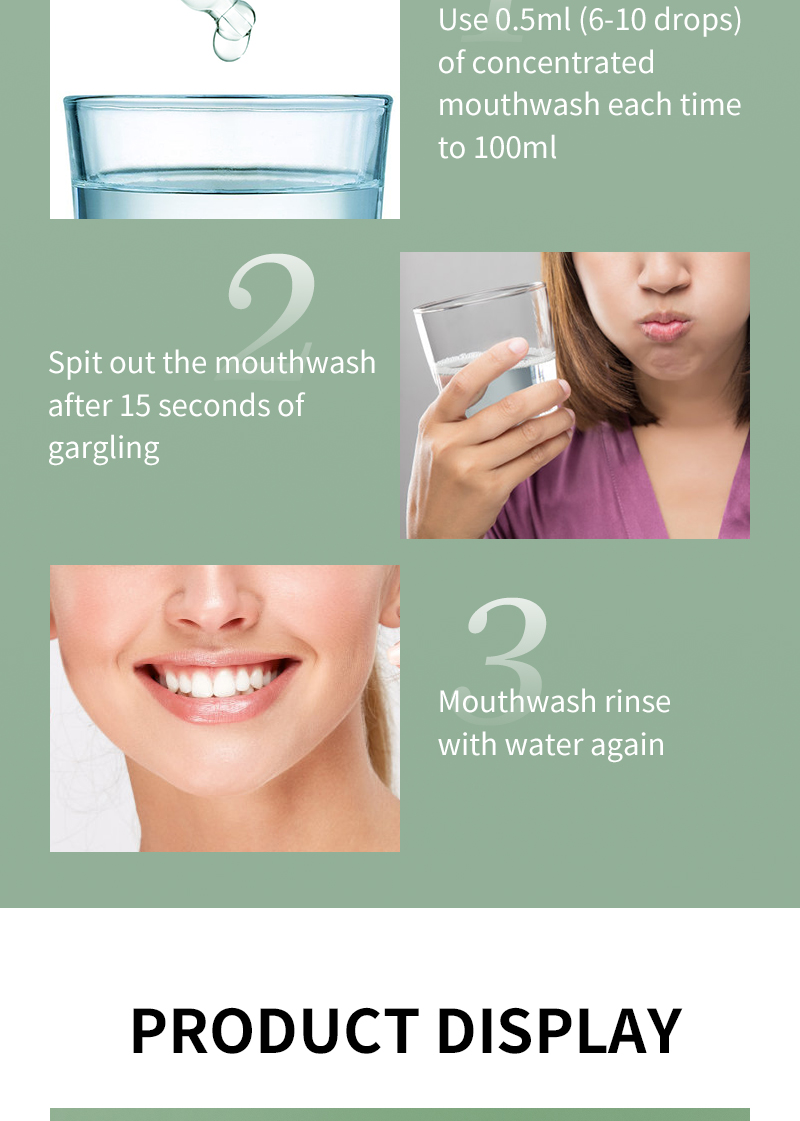 Use 0.5ml (6-10 drops) of concentrated mouthwash each time to 100ml

2

Spit out the mouthwash after 15 seconds of gargling

3

Mouthwash rinse with water again

PRODUCT DISPLAY