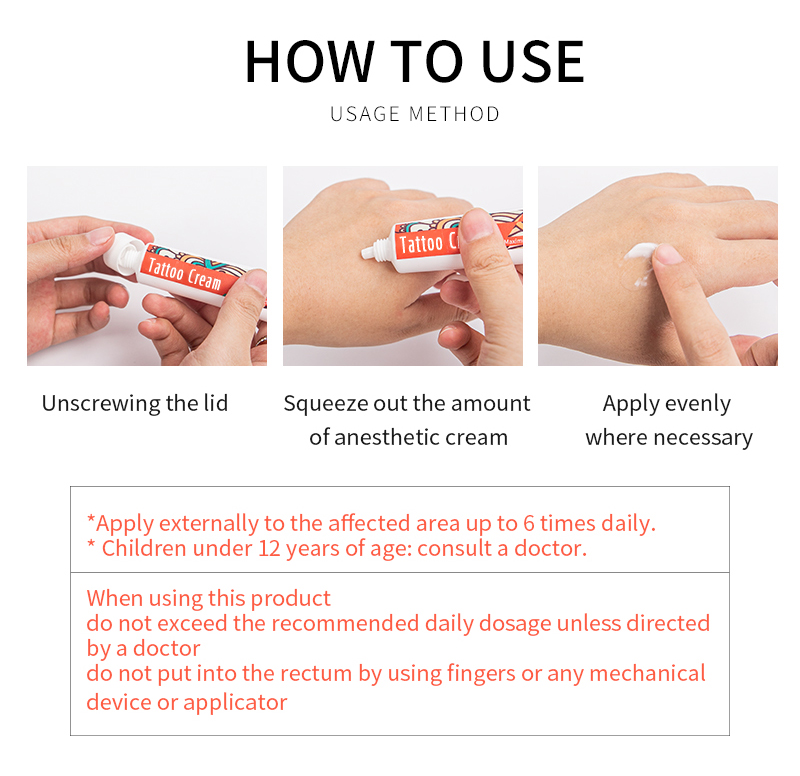 HOW TO USE

USAGE METHOD

Tattoo Cream

Tattoo C

Unscrewing the lid

Squeeze out the amount of anesthetic cream

Apply evenly where necessary

*Apply externally to the affected area up to 6 times daily.
* Children under 12 years of age: consult a doctor.

When using this product
do not exceed the recommended daily dosage unless directed by a doctor
do not put into the rectum by using fingers or any mechanical device or applicator