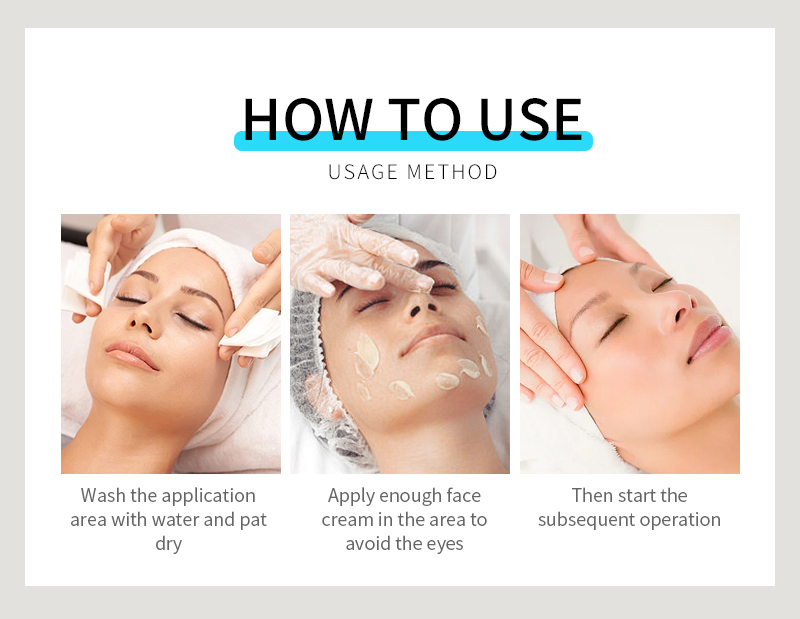 HOW TO USE

USAGE METHOD

Wash the application area with water and pat dry

Apply enough face cream in the area to avoid the eyes

Then start the subsequent operation