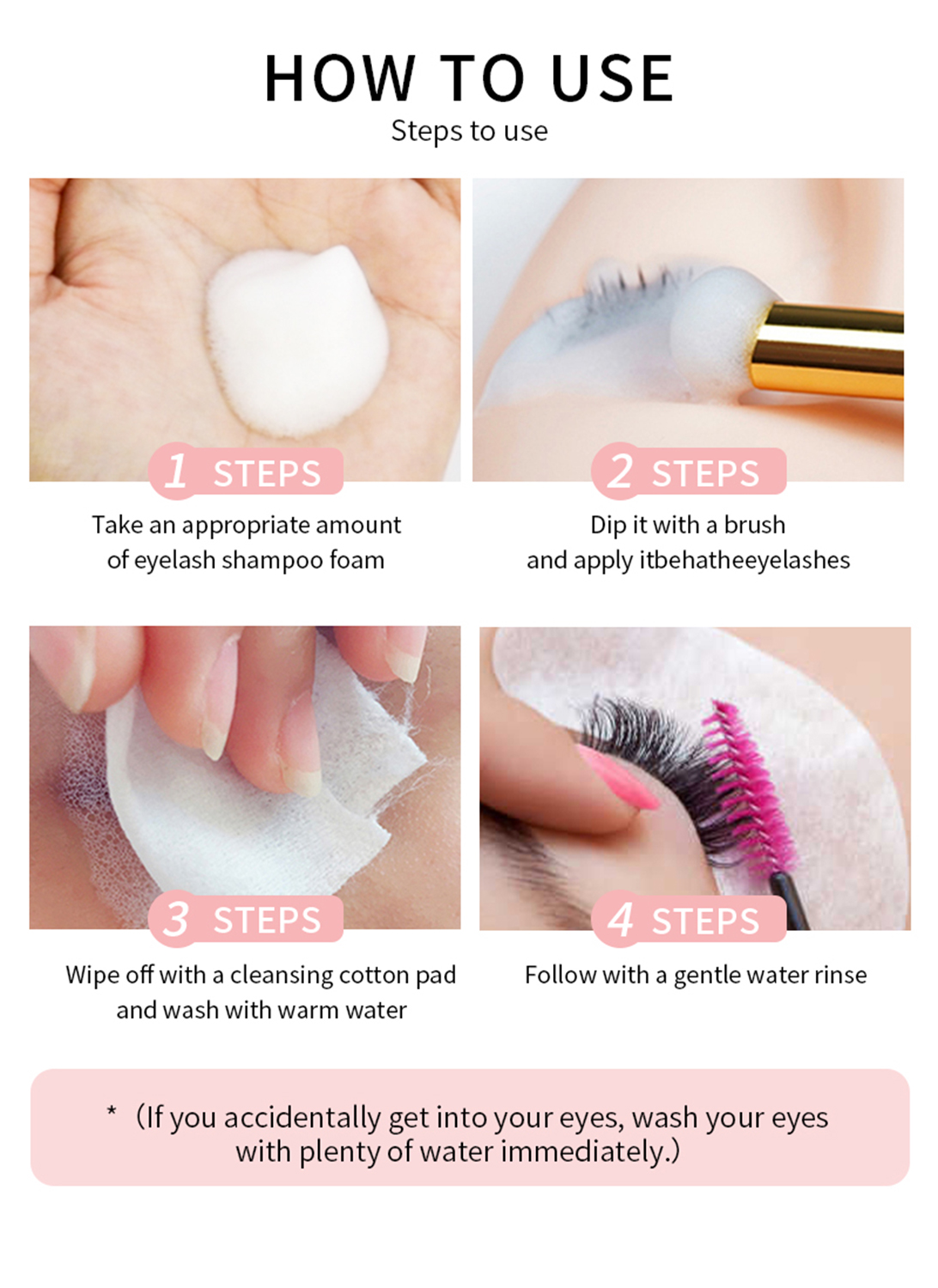 HOW TO USE
Steps to use

1 STEPS
Take an appropriate amount of eyelash shampoo foam

2 STEPS
Dip it with a brush and apply itbehatheeyelashes

3 STEPS
Wipe off with a cleansing cotton pad and wash with warm water

4 STEPS
Follow with a gentle water rinse

* (If you accidentally get into your eyes, wash your eyes with plenty of water immediately.)