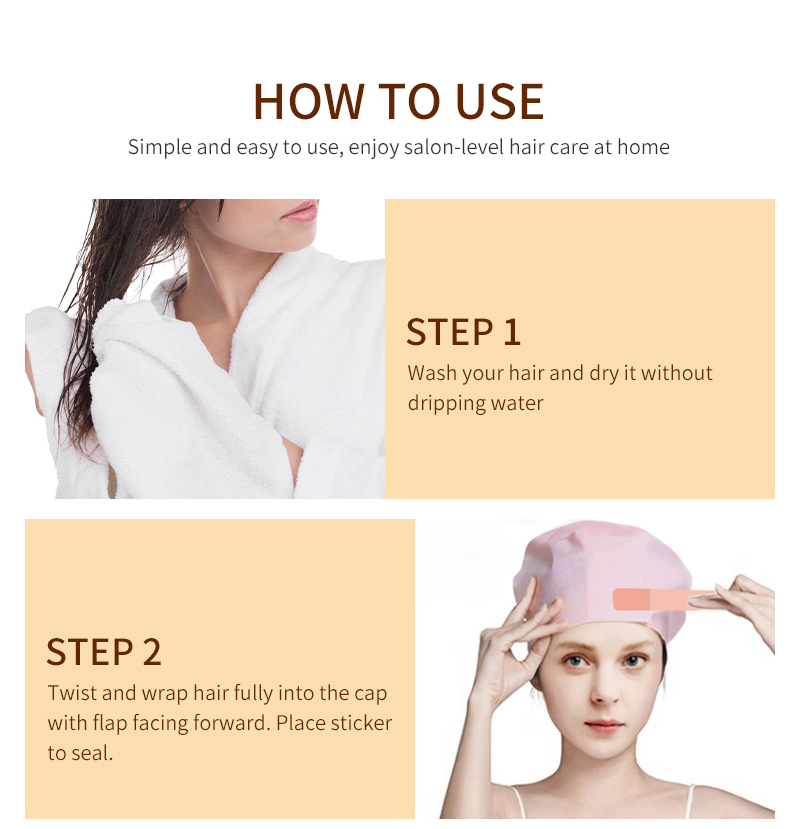 HOW TO USE

Simple and easy to use, enjoy salon-level hair care at home

STEP 1

Wash your hair and dry it without dripping water

STEP 2

Twist and wrap hair fully into the cap with flap facing forward. Place sticker to seal.