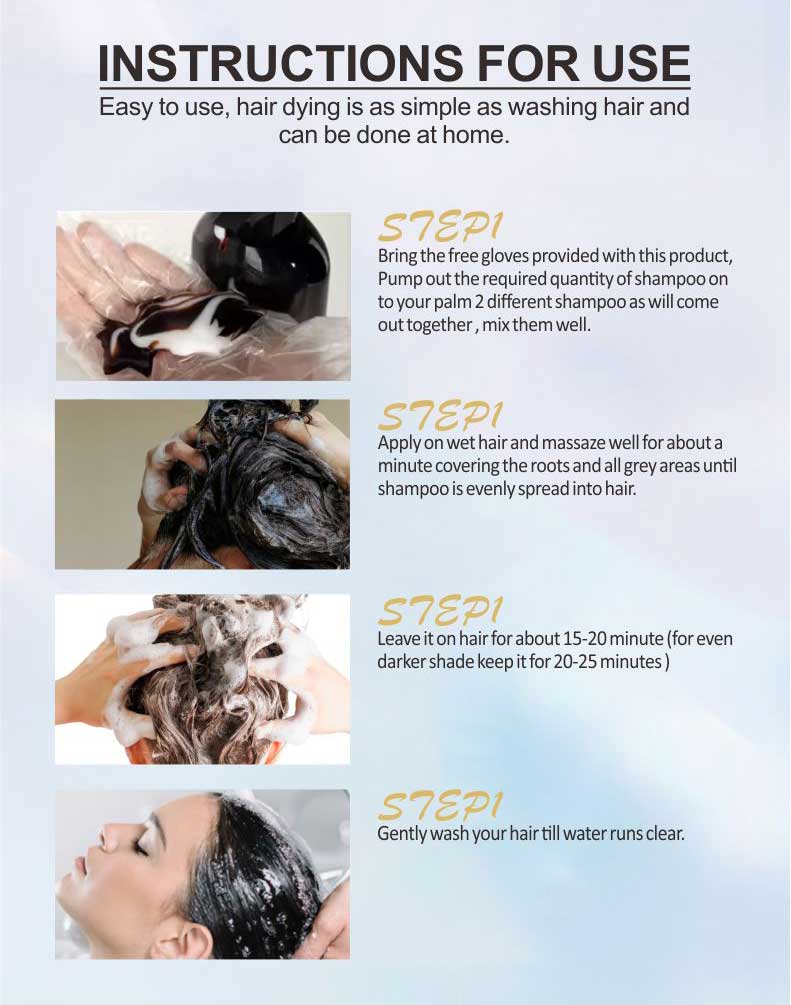 INSTRUCTIONS FOR USE

Easy to use, hair dying is as simple as washing hair and can be done at home.

STEP1

Bring the free gloves provided with this product, Pump out the required quantity of shampoo on to your palm 2 different shampoo as will come out together , mix them well.

STEP1

Apply on wet hair and massaze well for about a minute covering the roots and all grey areas until shampoo is evenly spread into hair.

STEP1

Leave it on hair for about 15-20 minute (for even darker shade keep it for 20-25 minutes )

STEP1

Gently wash your hair till water runs clear.