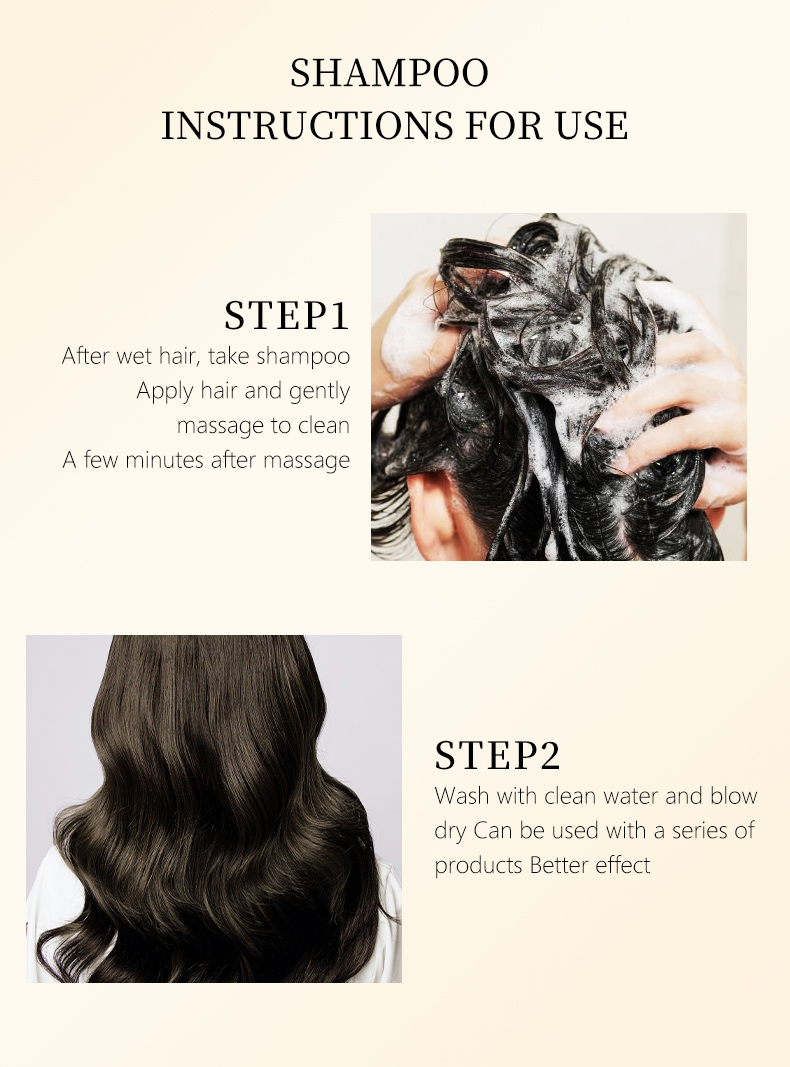 SHAMPOO
INSTRUCTIONS FOR USE

STEP1
After wet hair, take shampoo
Apply hair and gently
massage to clean
A few minutes after massage

STEP2
Wash with clean water and blow dry Can be used with a series of products Better effect