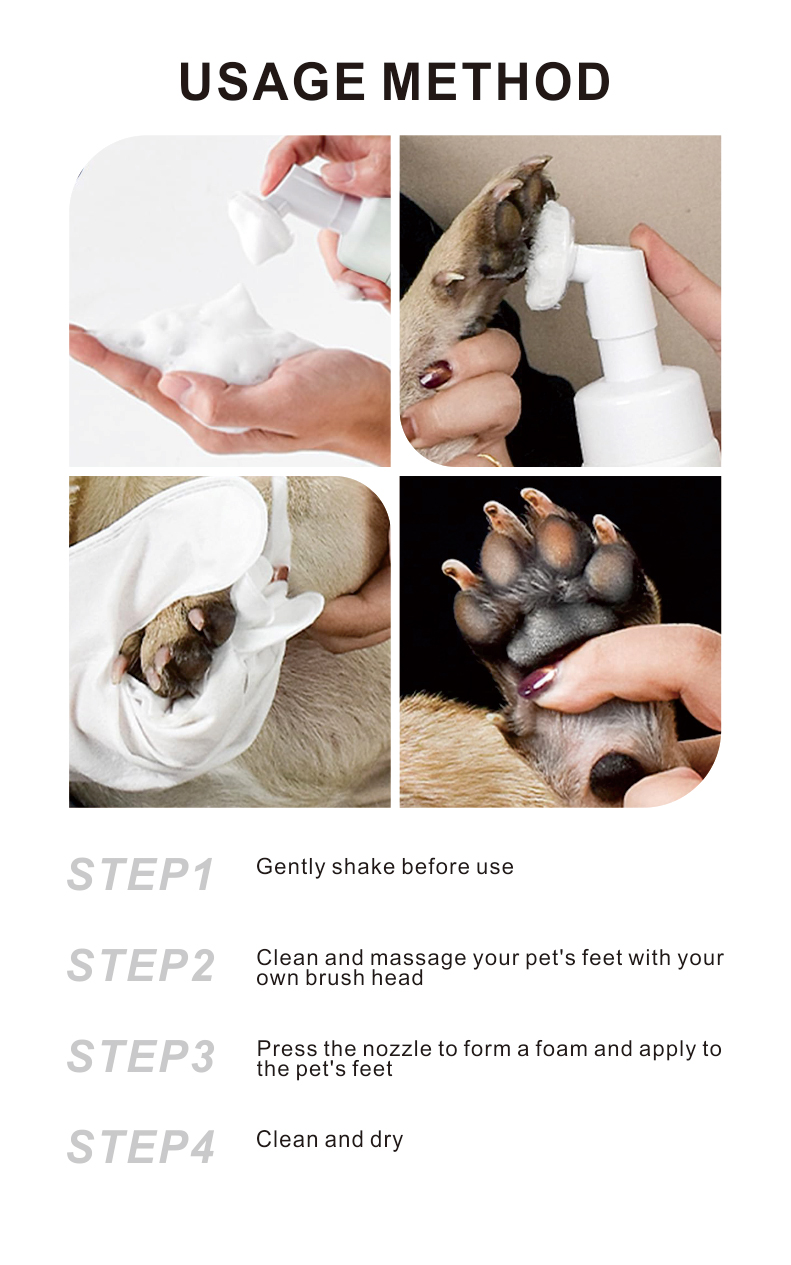 USAGE METHOD

STEP1 Gently shake before use

STEP2 Clean and massage your pet's feet with your own brush head

STEP3 Press the nozzle to form a foam and apply to the pet's feet

STEP4 Clean and dry