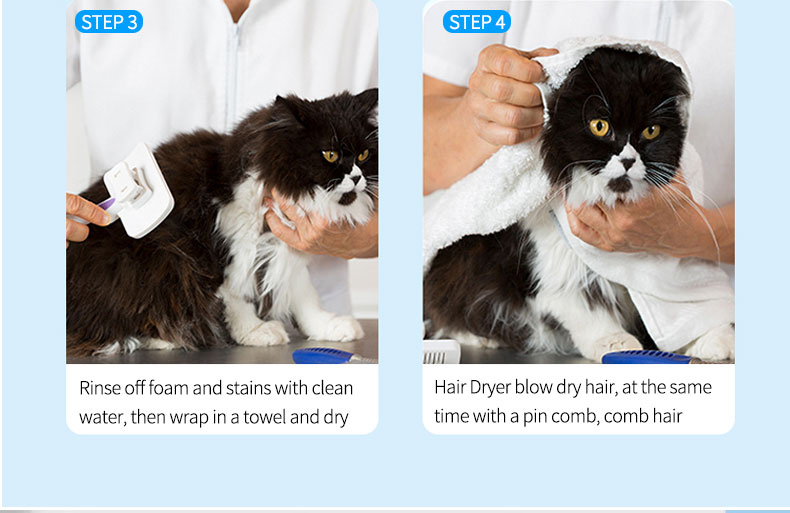 STEP 3

Rinse off foam and stains with clean water, then wrap in a towel and dry

STEP 4

Hair Dryer blow dry hair, at the same time with a pin comb, comb hair